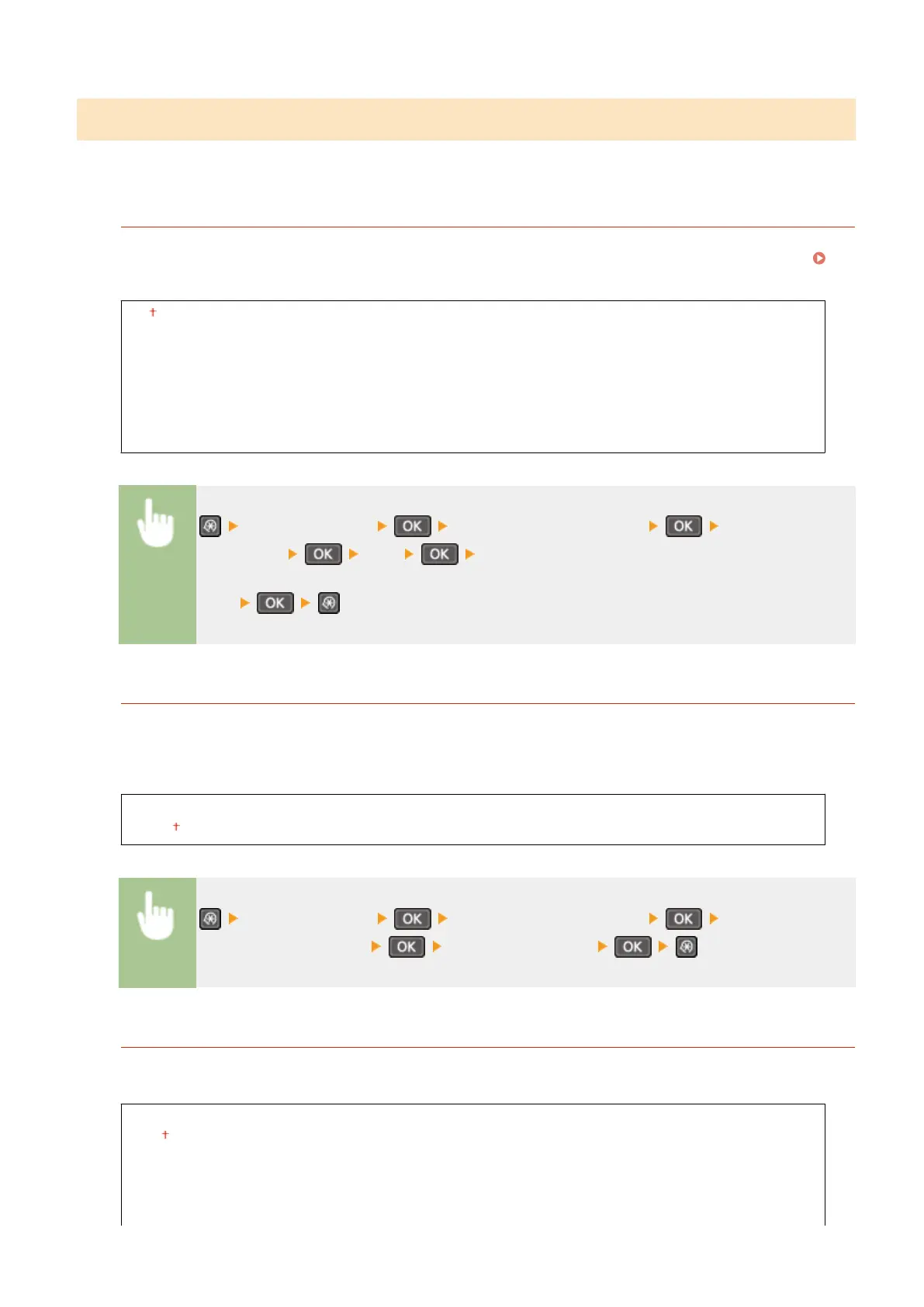 †

OK OK
OK OK

OK

†

OK OK
OK OK

†