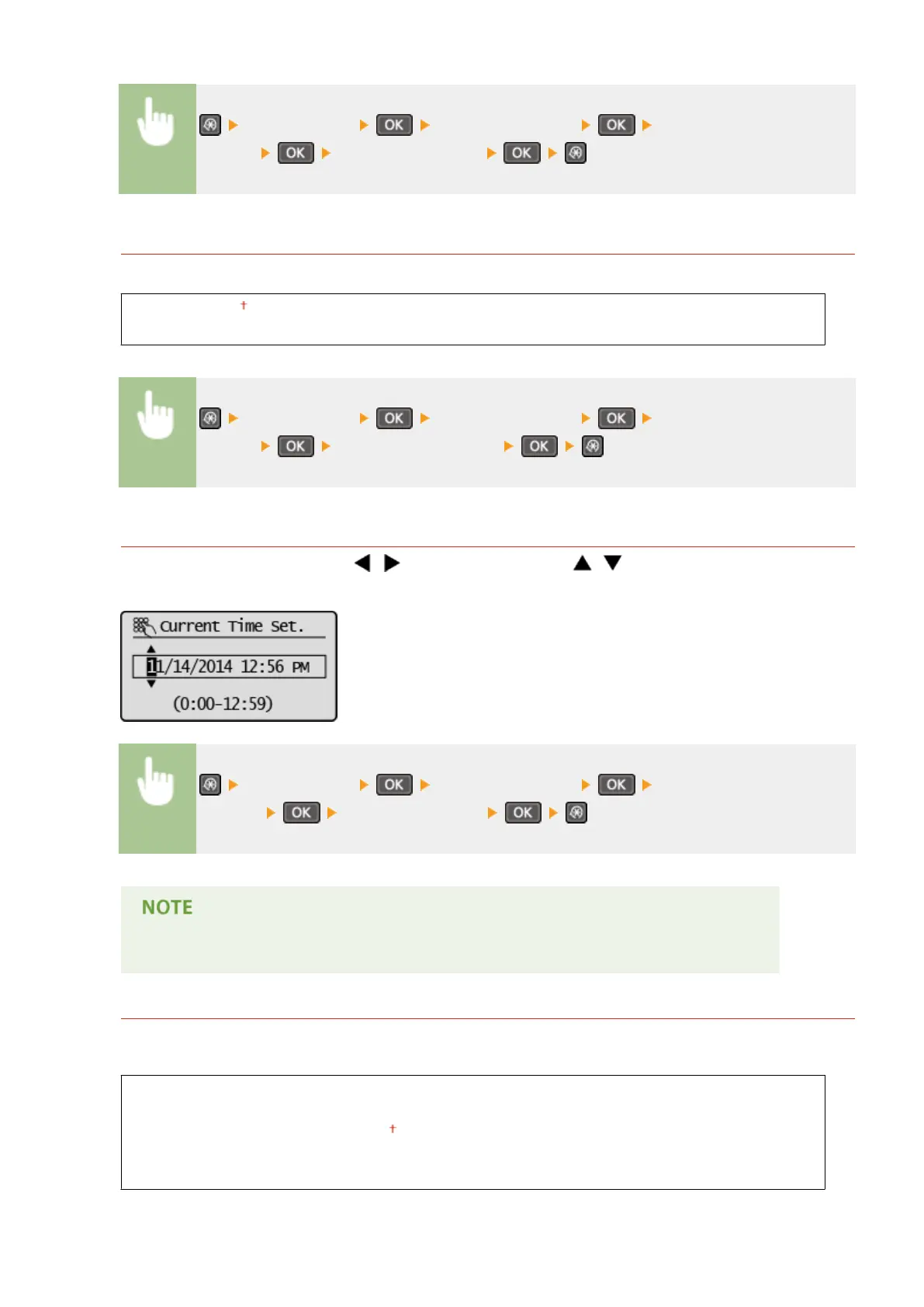 OK OK
OK OK

†

OK OK
OK OK

Current Time Set.
11/14/2014 12:56 PM
(0:00-12:59)

OK OK
OK OK

NOTE

†