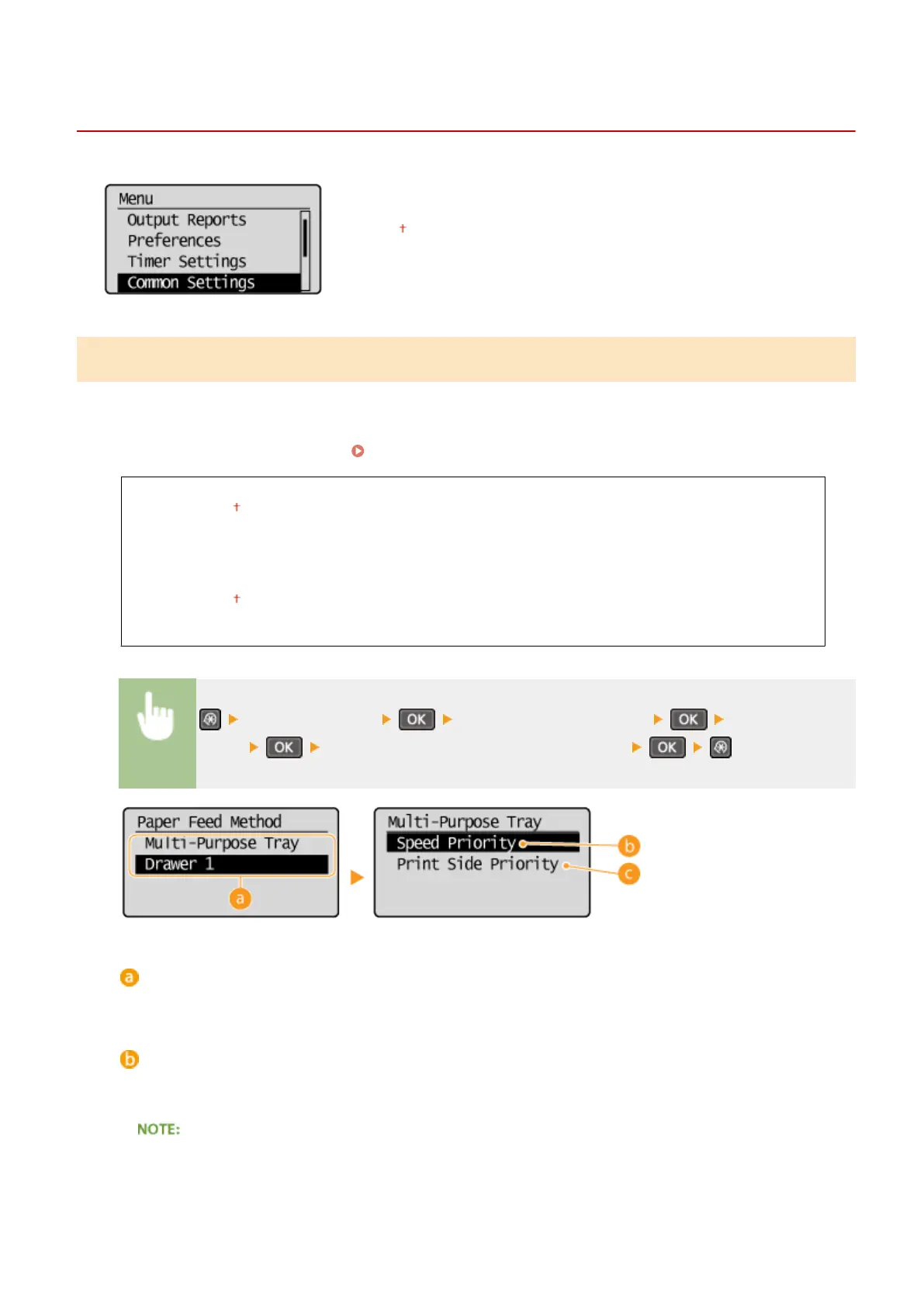 Menu
Output Reports
Preferences
Timer Settings
Common Settings

†

†

†

OK

OK

OK

OK

Paper Feed Method
Multi-Purpose Tray
Drawer 1

a

Multi-Purpose Tray
Speed Priority
Print Side Priority

b

c

a

b

NOTE: