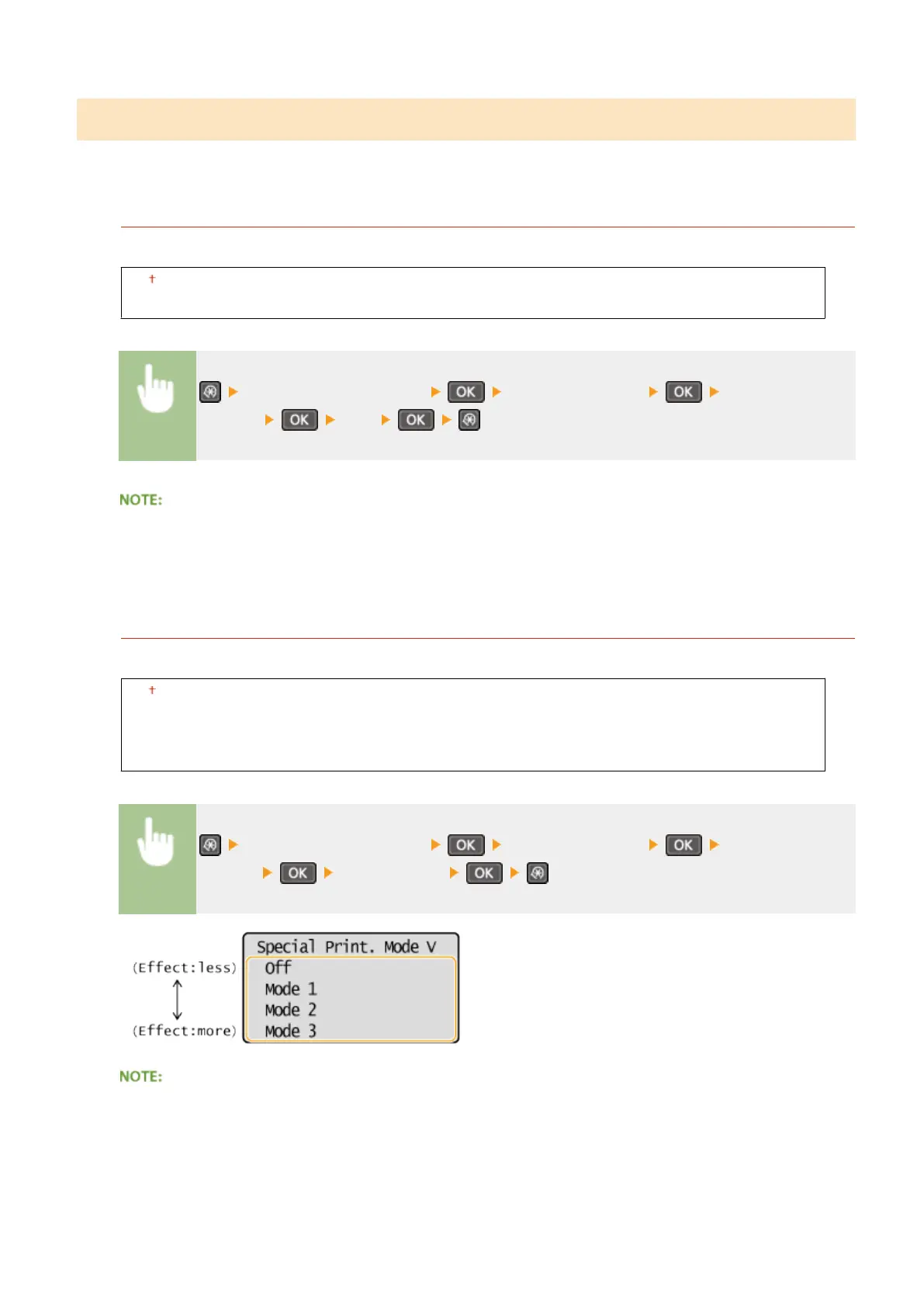 †

OK OK

OK OK

NOTE:

†

OK OK

OK OK

(Effect:less)

(Effect:more)

Special Print. Mode V

Off

Mode 1

Mode 2

Mode 3

NOTE: