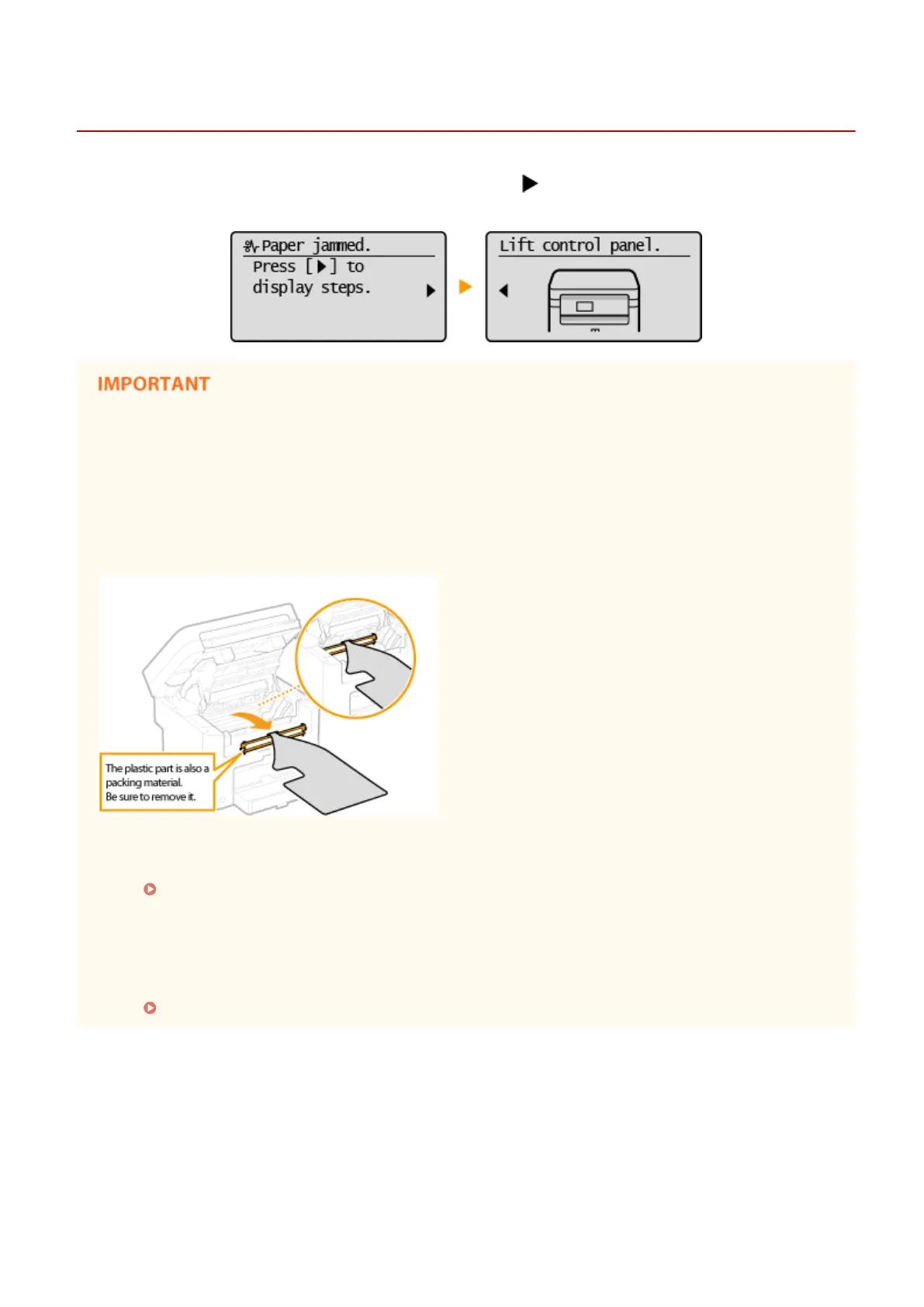 Paper jammed.
Press [▶] to display steps.

Lift control panel.

IMPORTANT

The plastic part is also a packing material. Be sure to remove it.