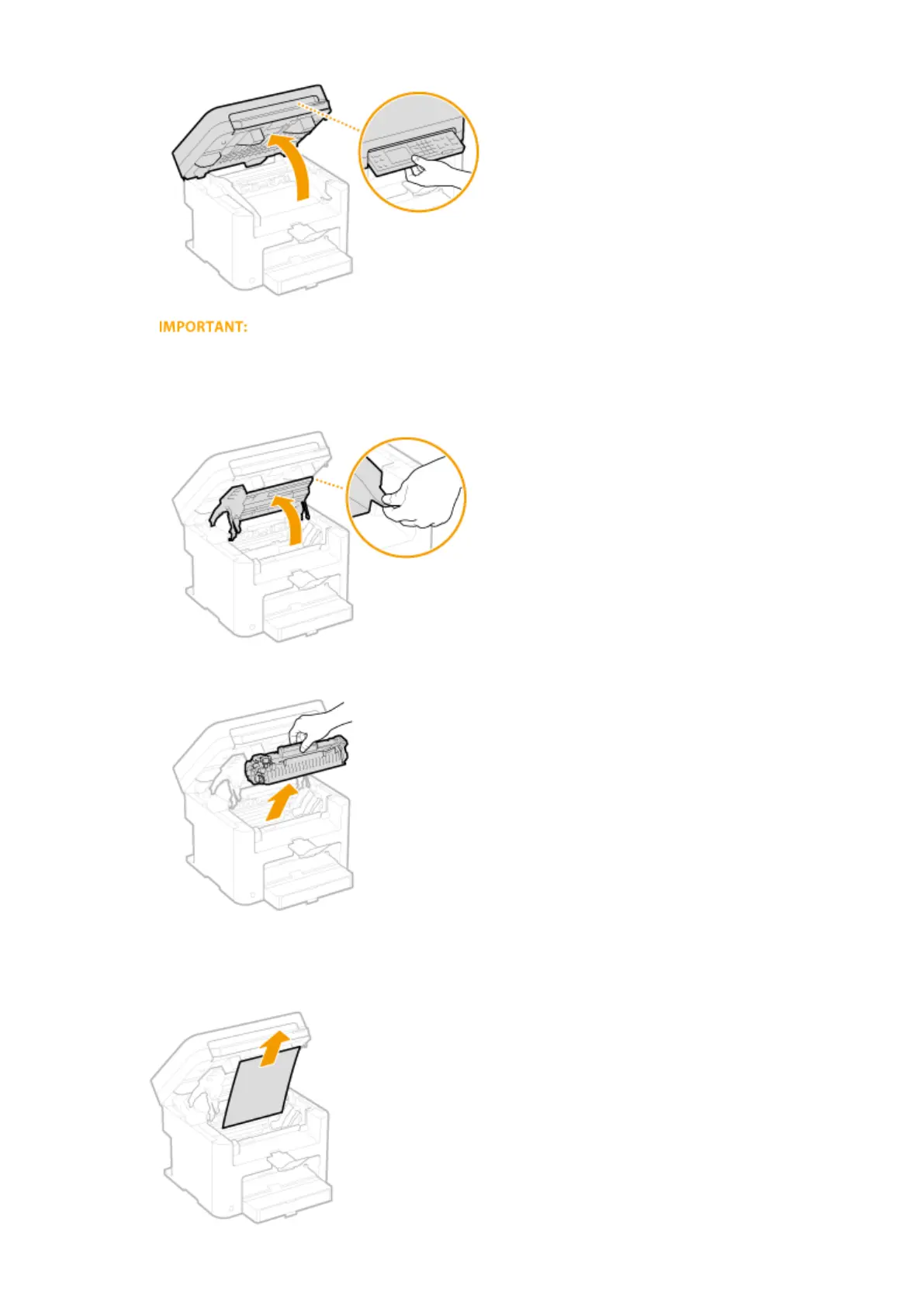 IMPORTANT: