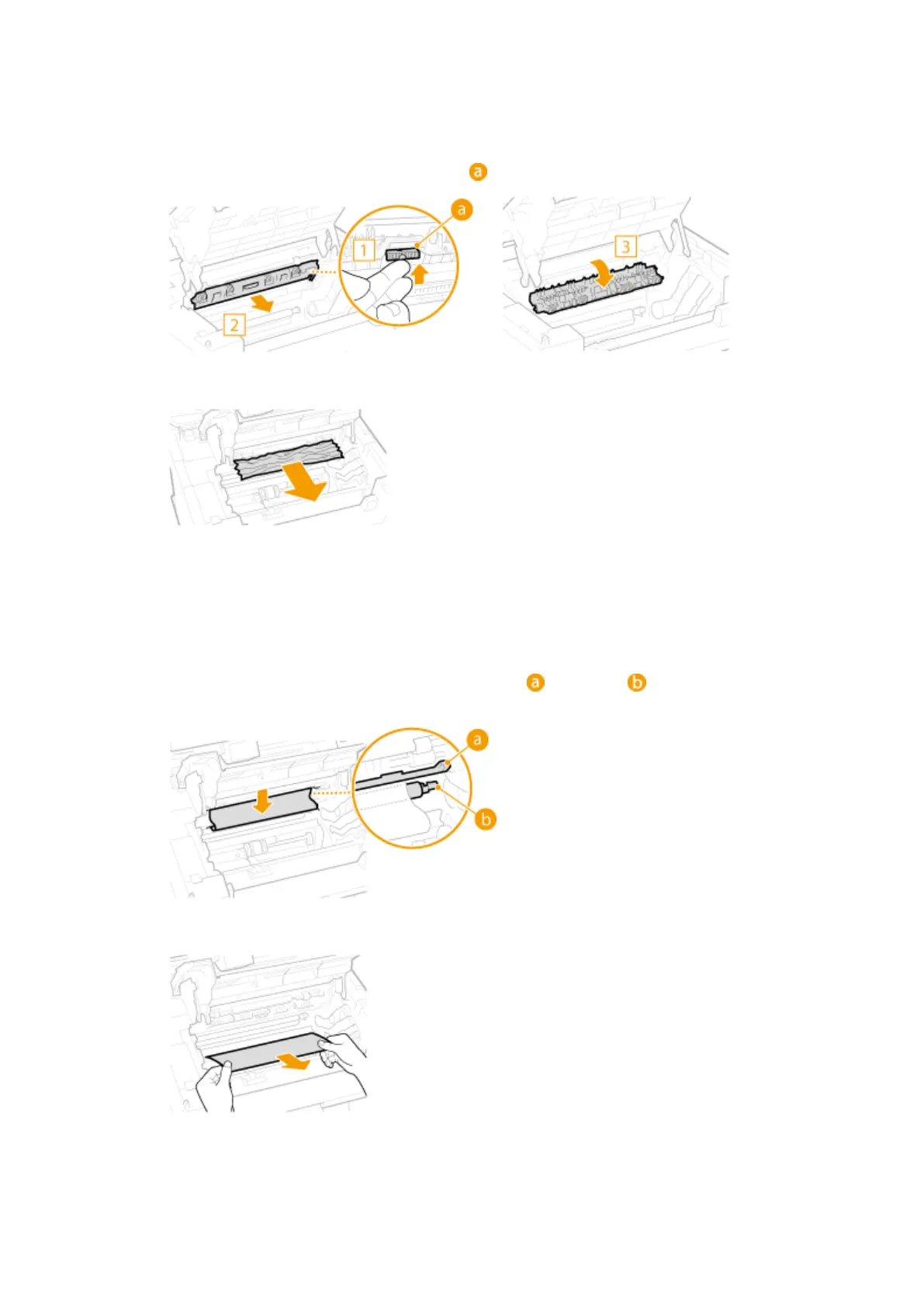 a

a

1

2

3

a

b

a

b