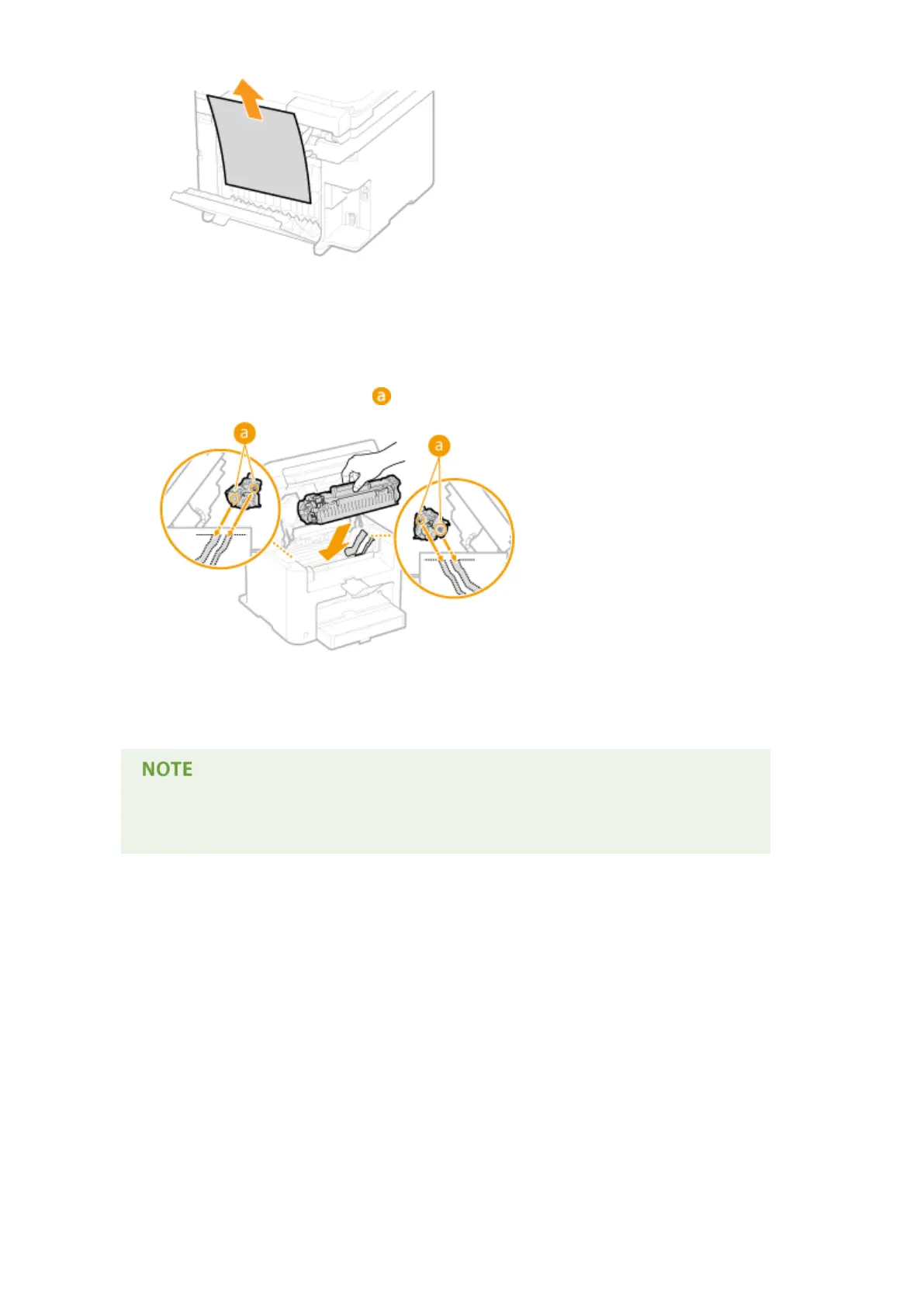 a

a

a

NOTE