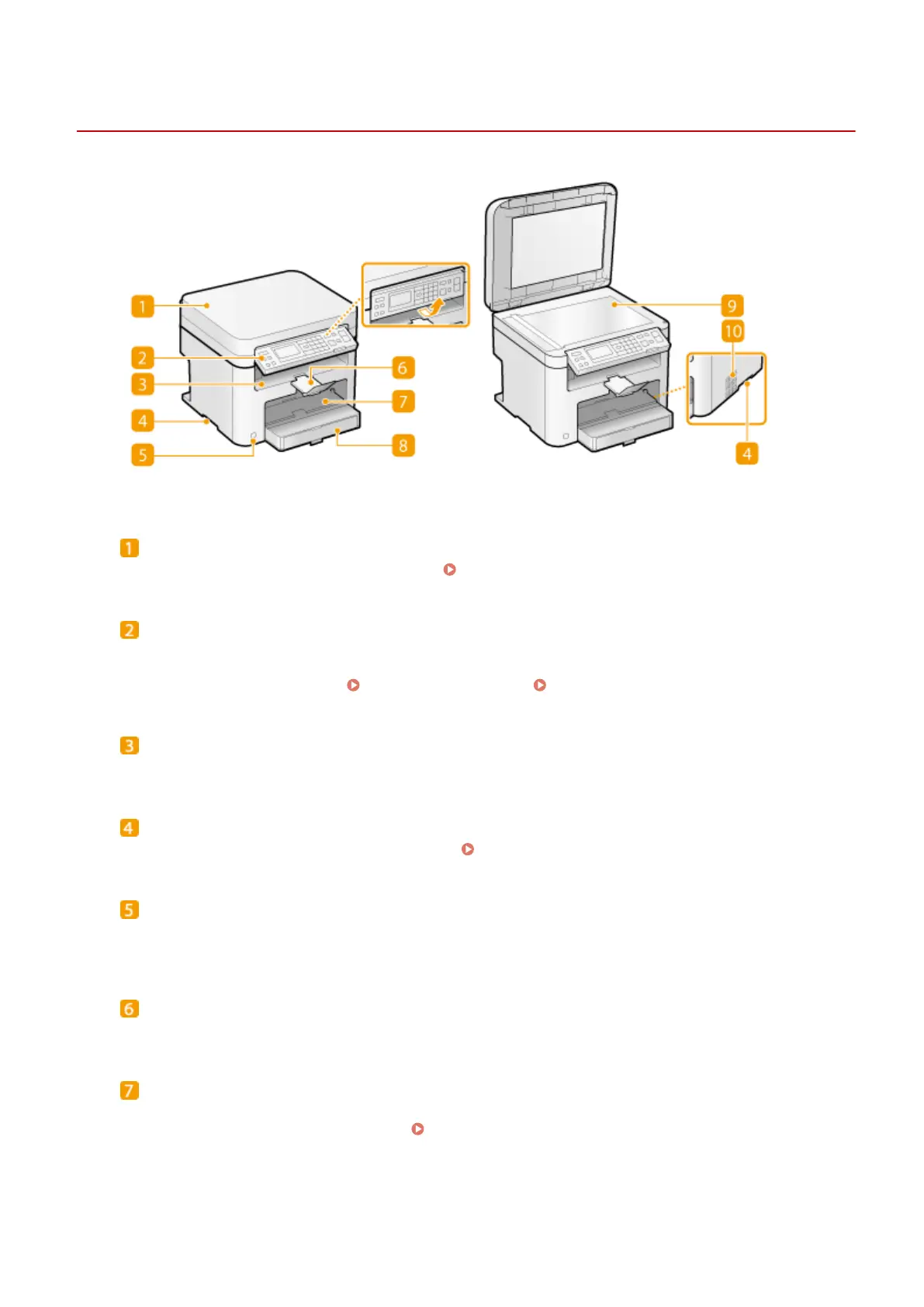 1

2

3

4

5

6

7

8

9

10

4

1

2

3

4

5

6

7