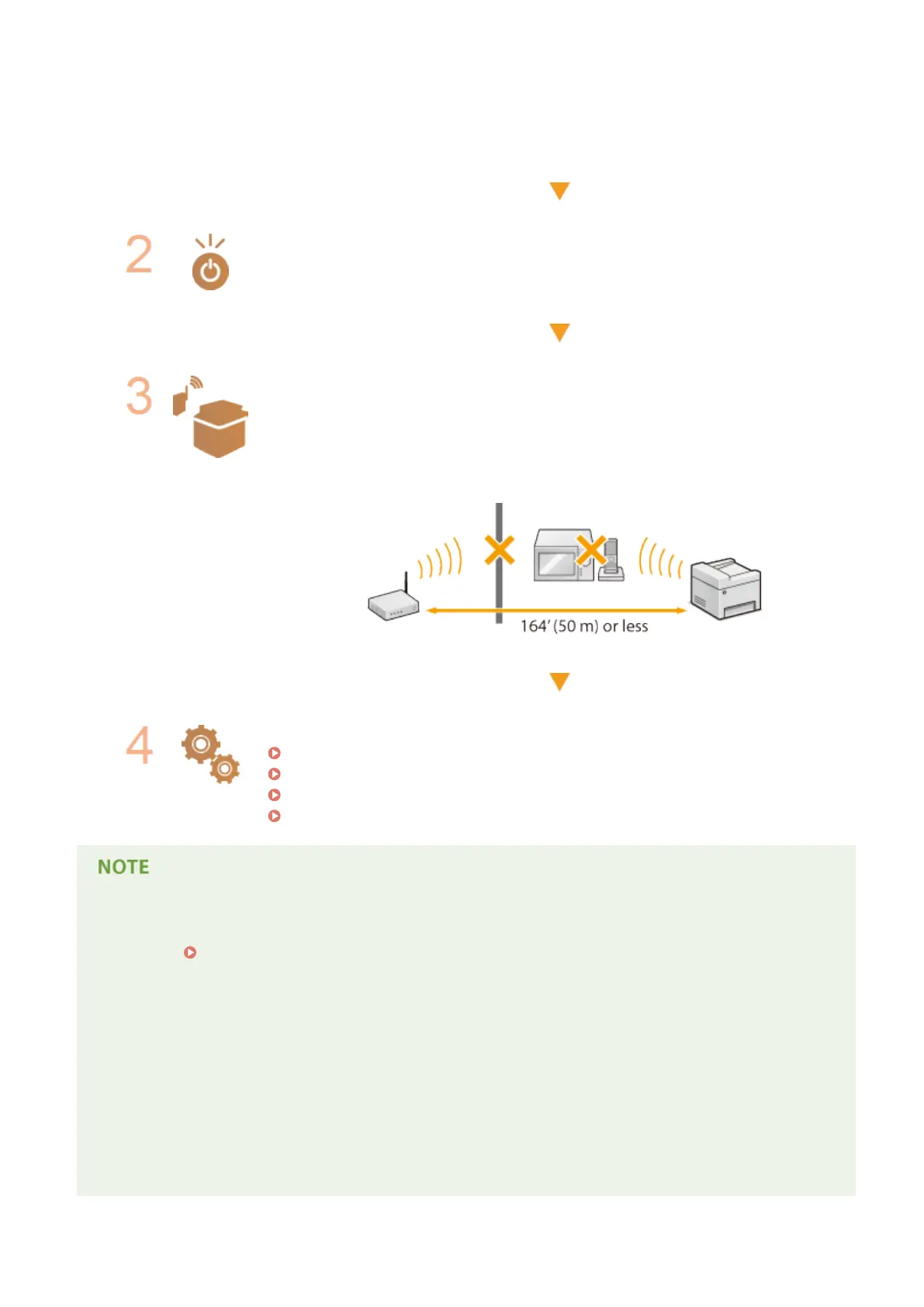 2

3

164' (50 m) or less

4

NOTE