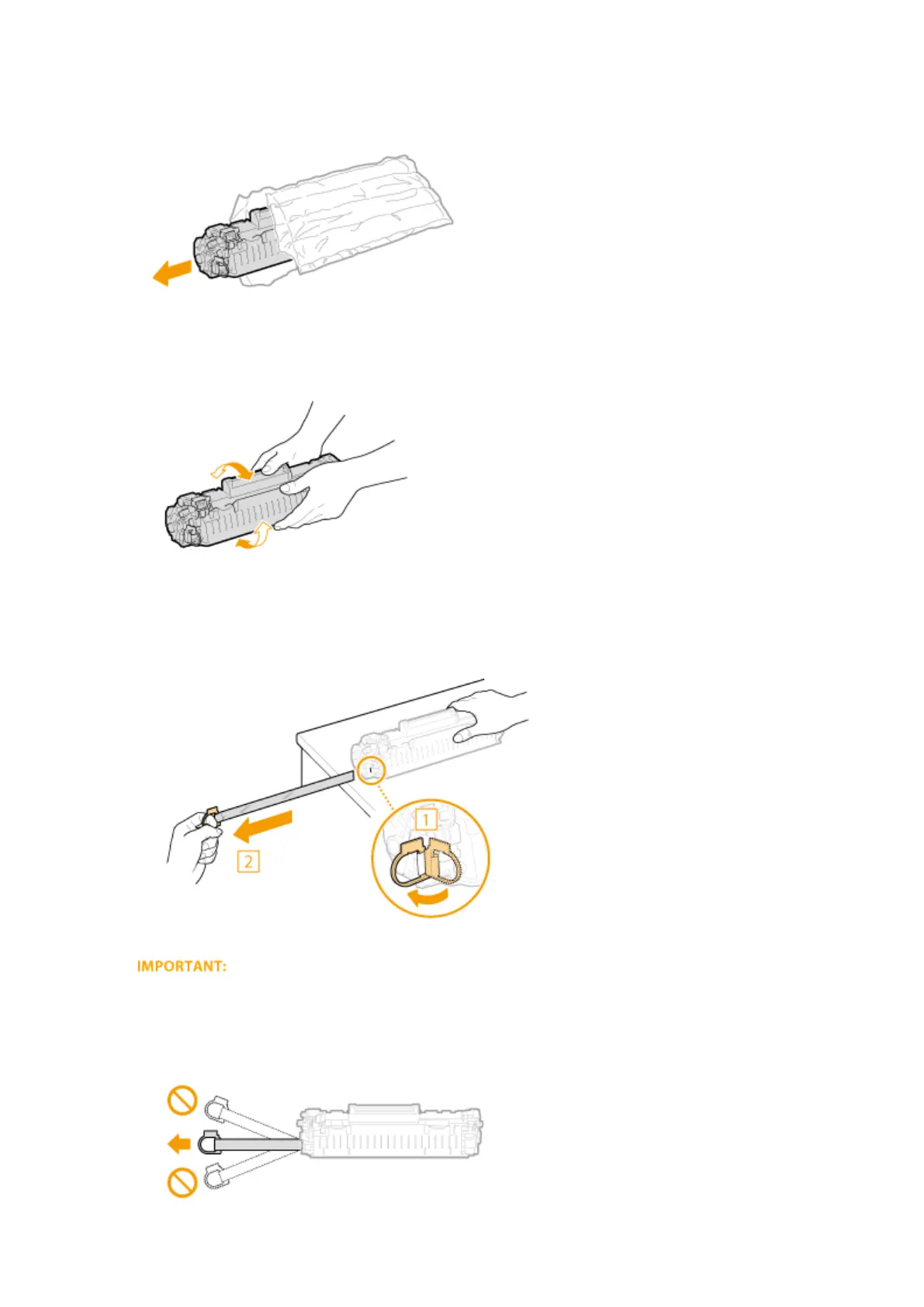 1

2

IMPORTANT: