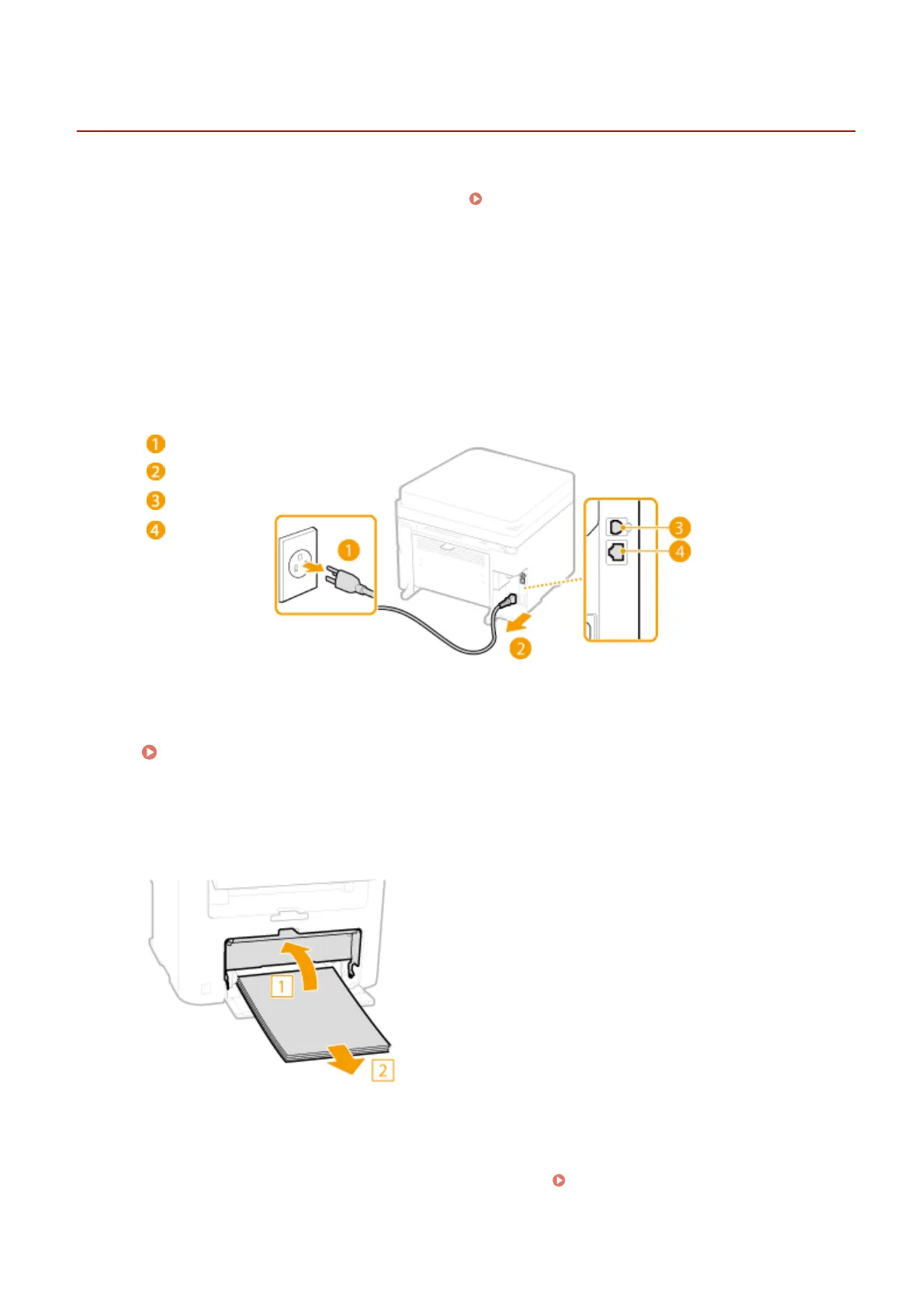 1
2
3
4

1
2
3
4

1
2