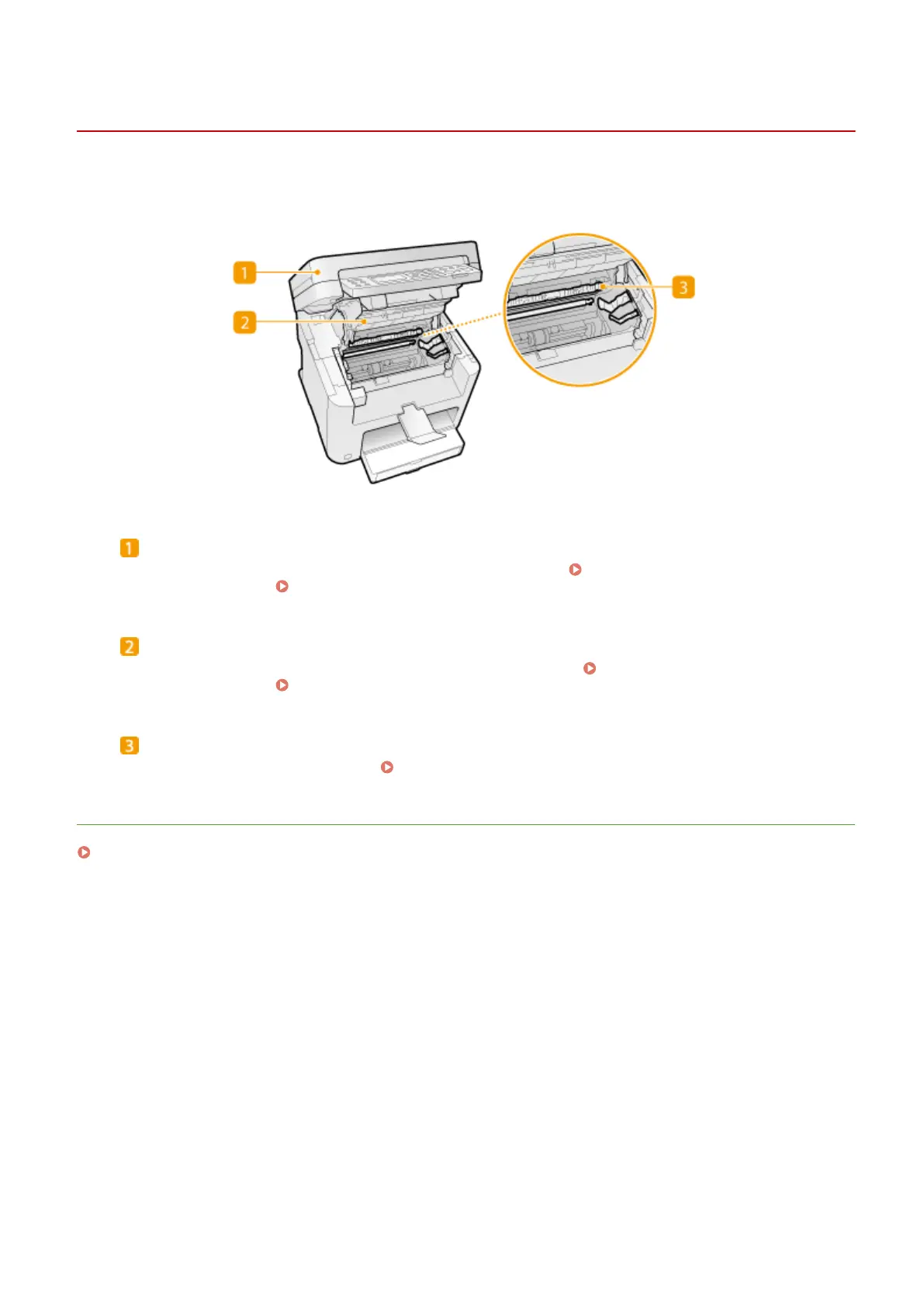 1

2

3

1

2

3