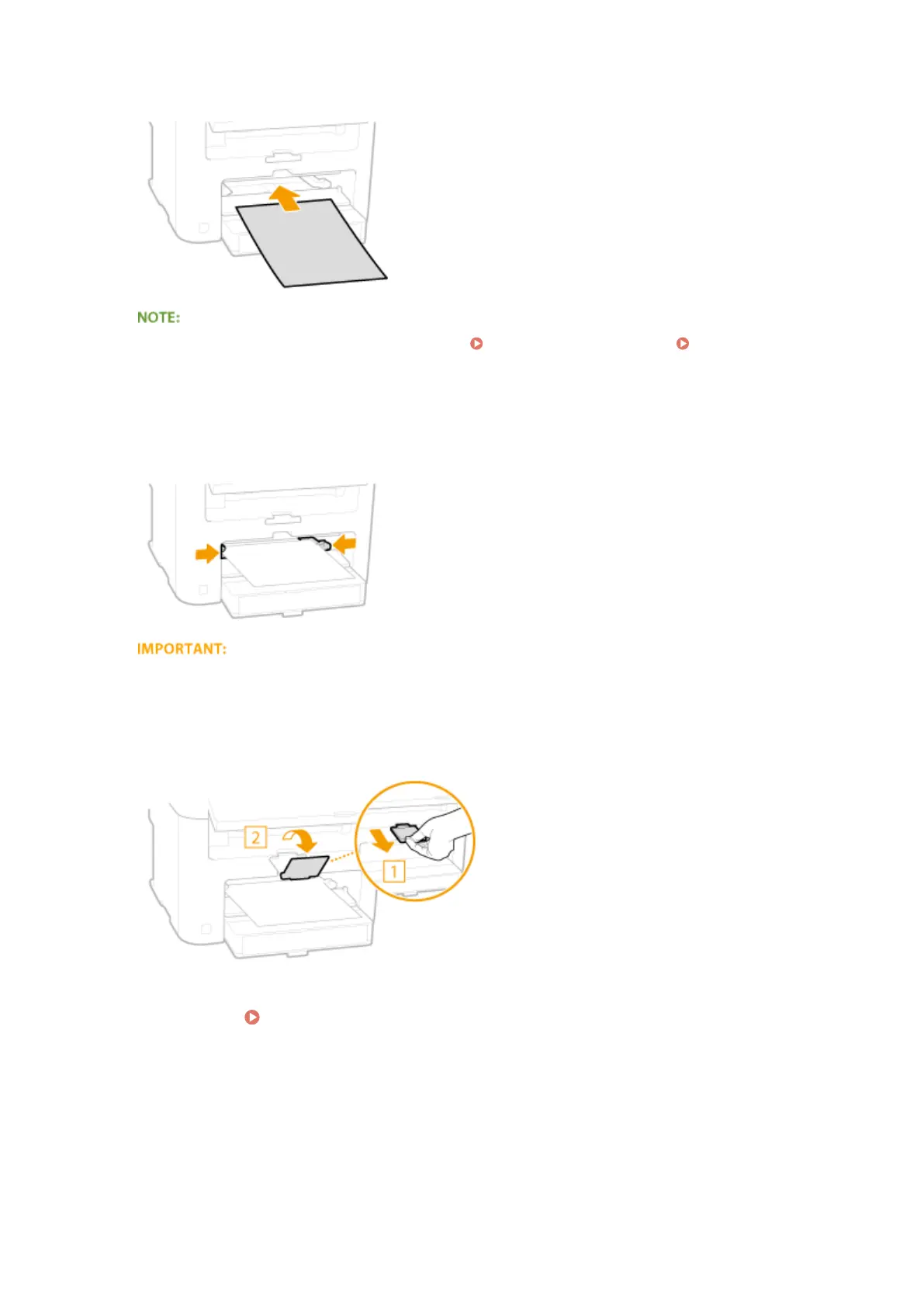 NOTE:

IMPORTANT:

2

1