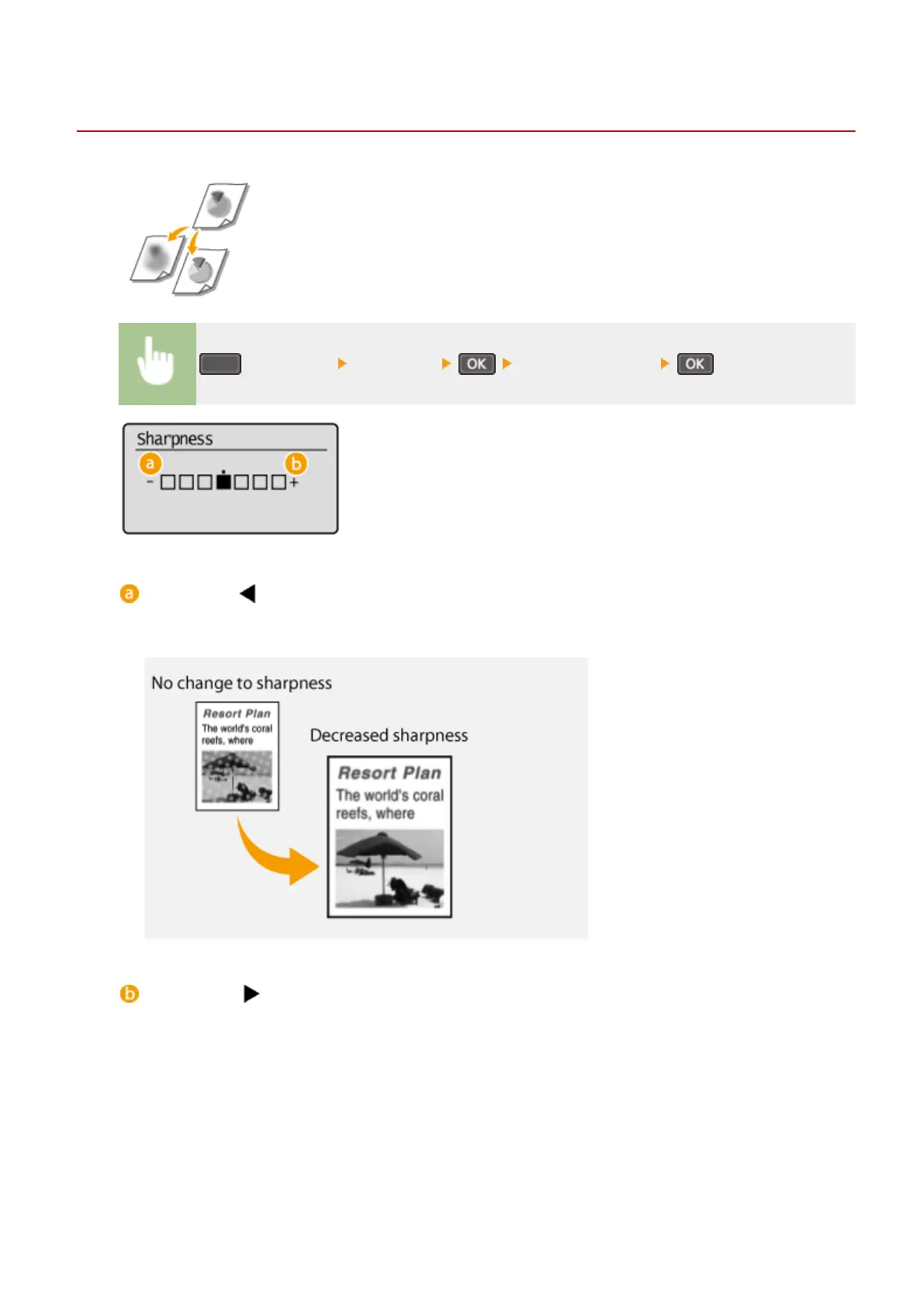 OK OK

Sharpness
a b
- +

a

No change to sharpness
Resort Plan
The world's coral reefs, where
Decreased sharpness
Resort Plan
The world's coral reefs, where

b