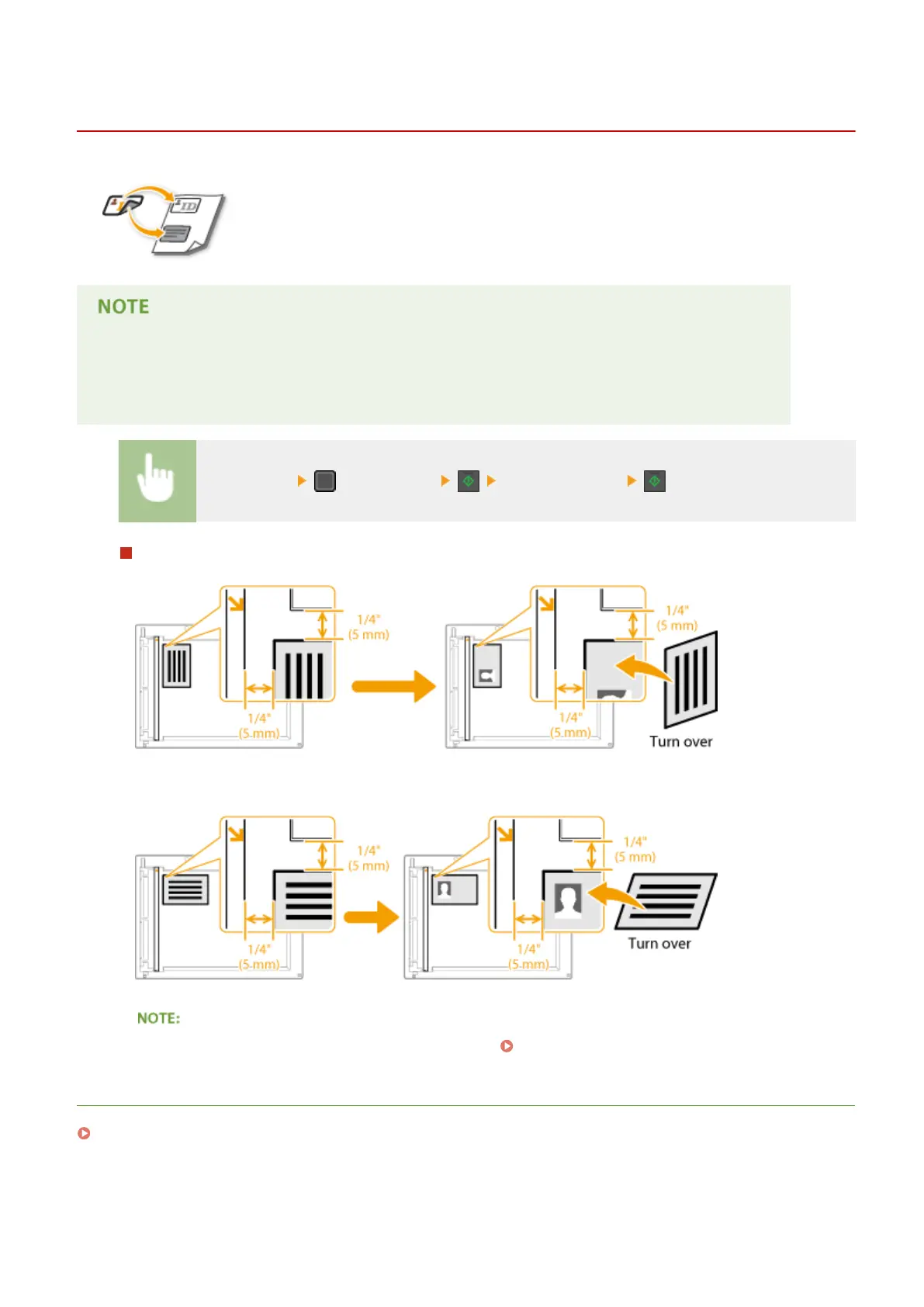 ID

NOTE

1/4"
(5 mm)

1/4"
(5 mm)

1/4"
(5 mm)

1/4"
(5 mm)

Turn over

1/4"
(5 mm)

1/4"
(5 mm)

1/4"
(5 mm)

1/4"
(5 mm)

Turn over

NOTE: