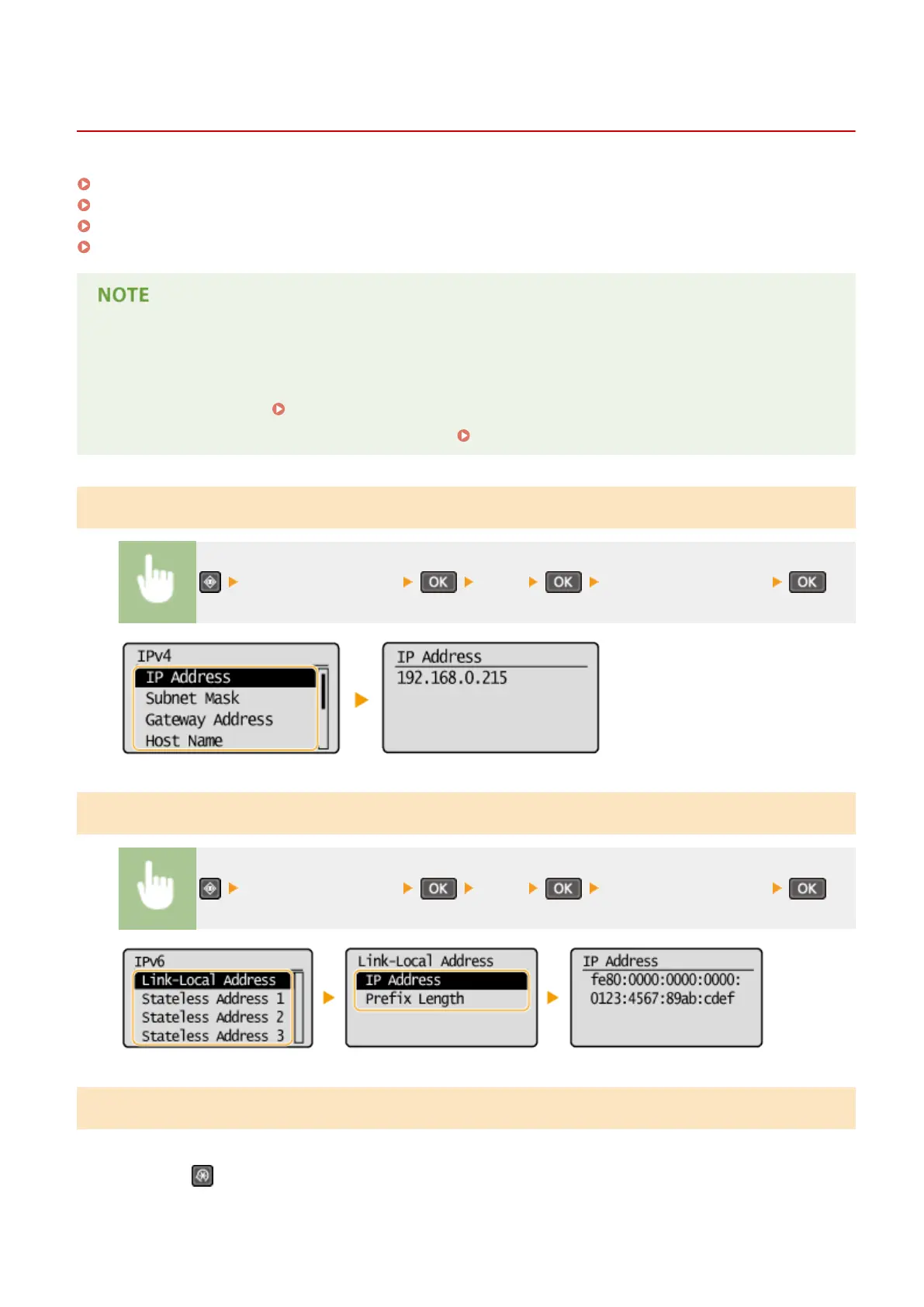 NOTE

OK OK OK

IPv4
IP Address
Subnet Mask
Gateway Address
Host Name

IP Address
192.168.0.215

OK OK OK

IPv6
Link-Local Address
Stateless Address 1
Stateless Address 2
Stateless Address 3

Link-Local Address
IP Address
Prefix Length

IP Address
fe80:0000:0000:0000:
0123:4567:89ab:cdef