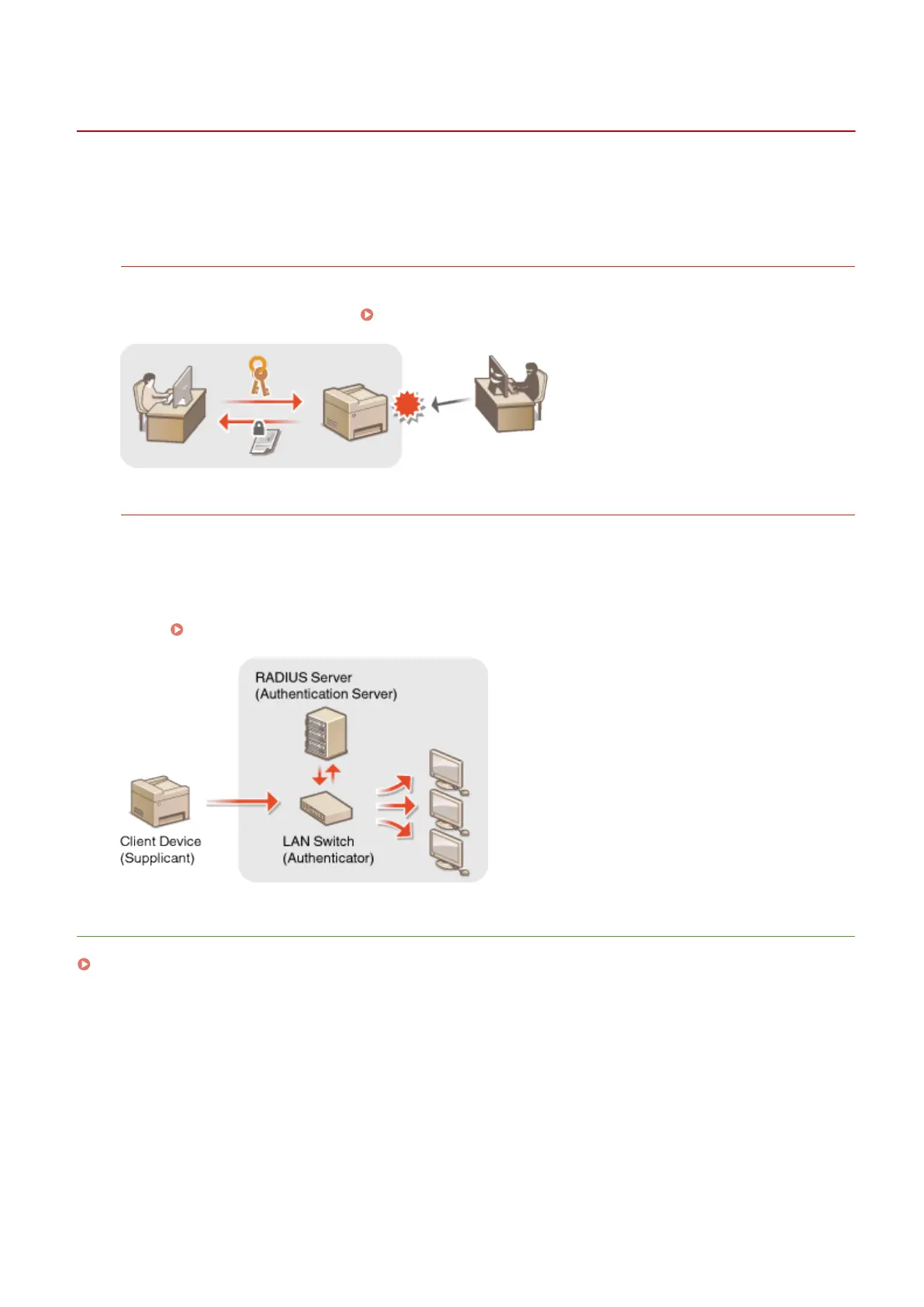 RADIUS Server
(Authentication Server)

Client Device
(Supplicant)

LAN Switch
(Authenticator)