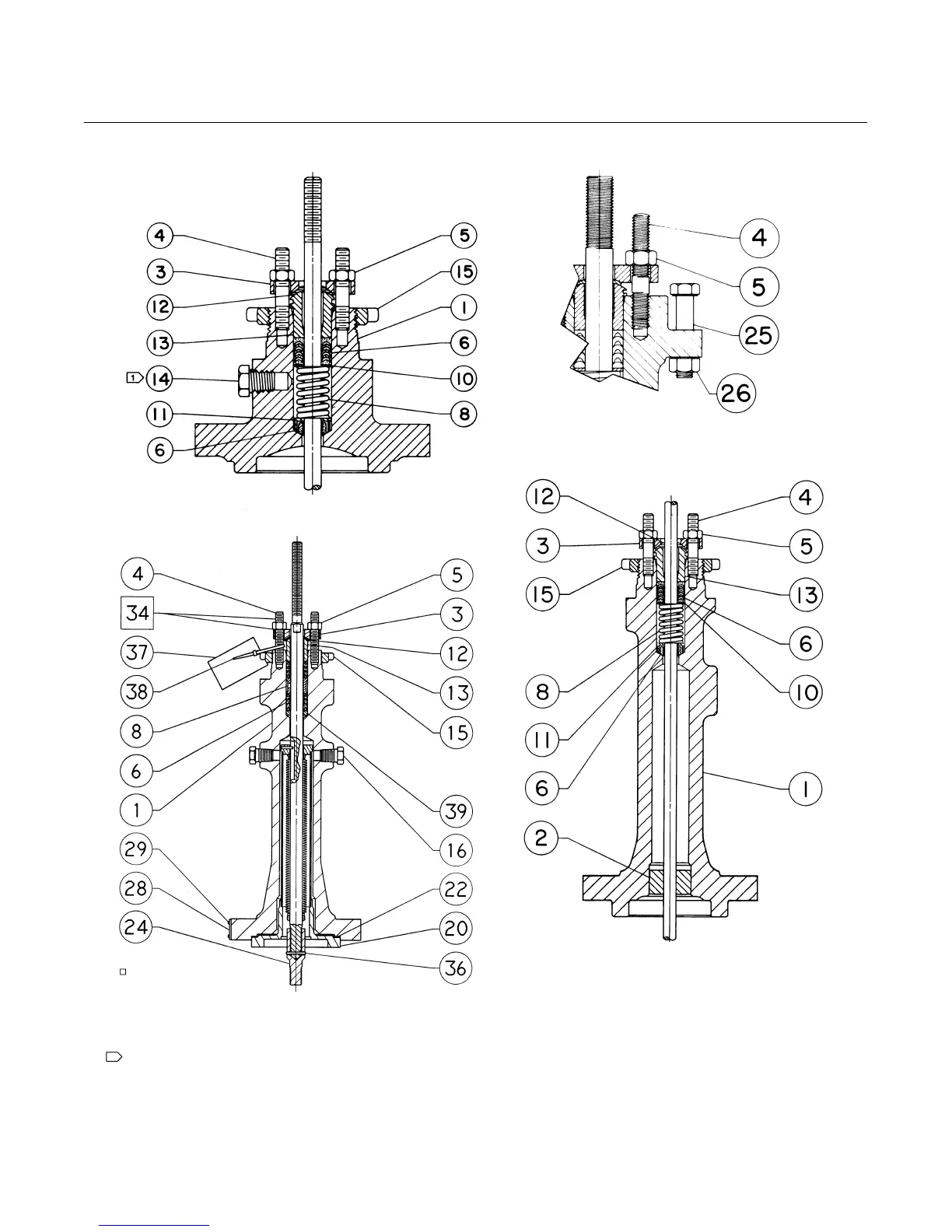 4
3
12
13
1 14
11
6
5
15
1
6
10
8

4
5
25
26

4
34
37
38
8
6
1
29
28
24
5
3
12
13
15
39
16
22
20
36

12
3
15
8
11
6
2
4
5
13
6
10
1