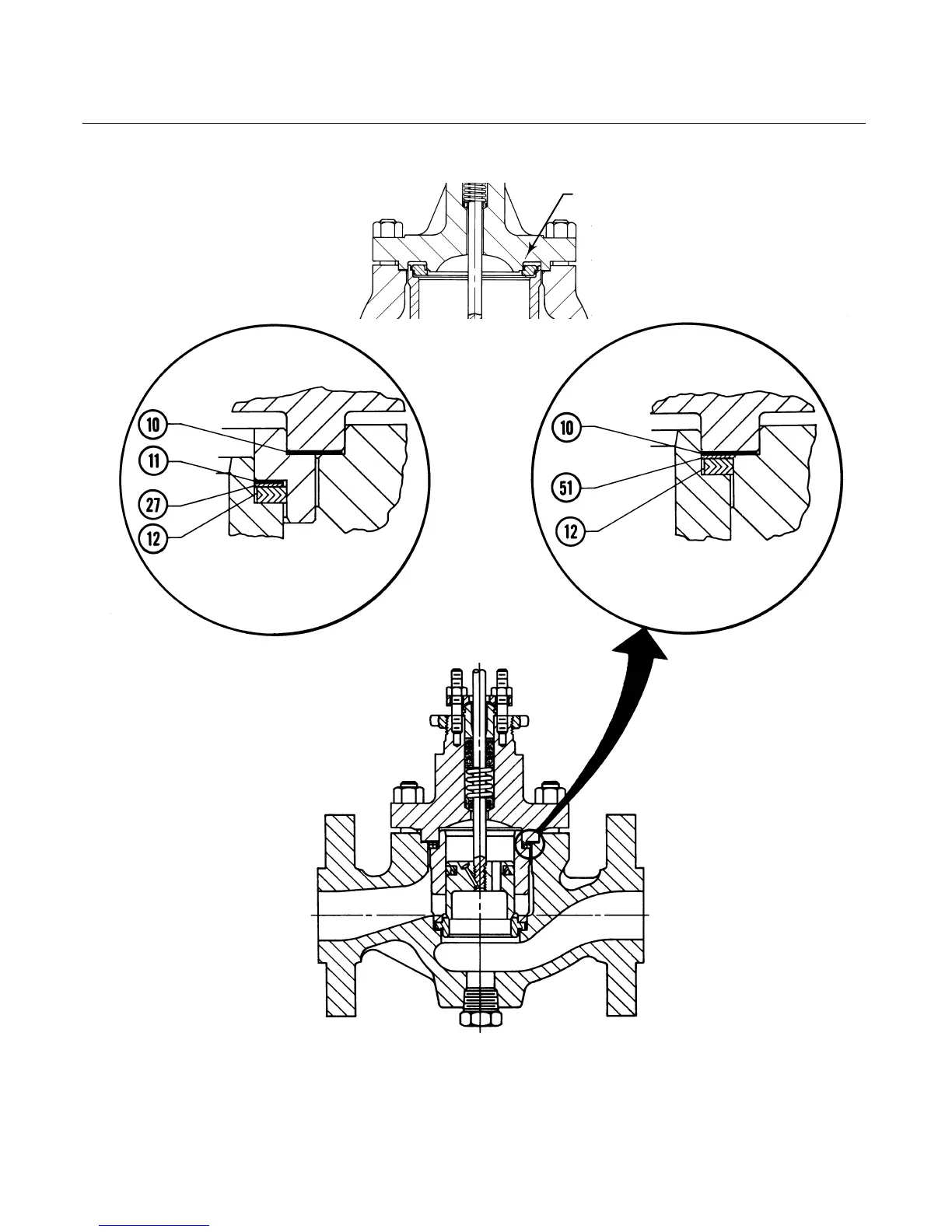 10
11
27
12
10
51
12