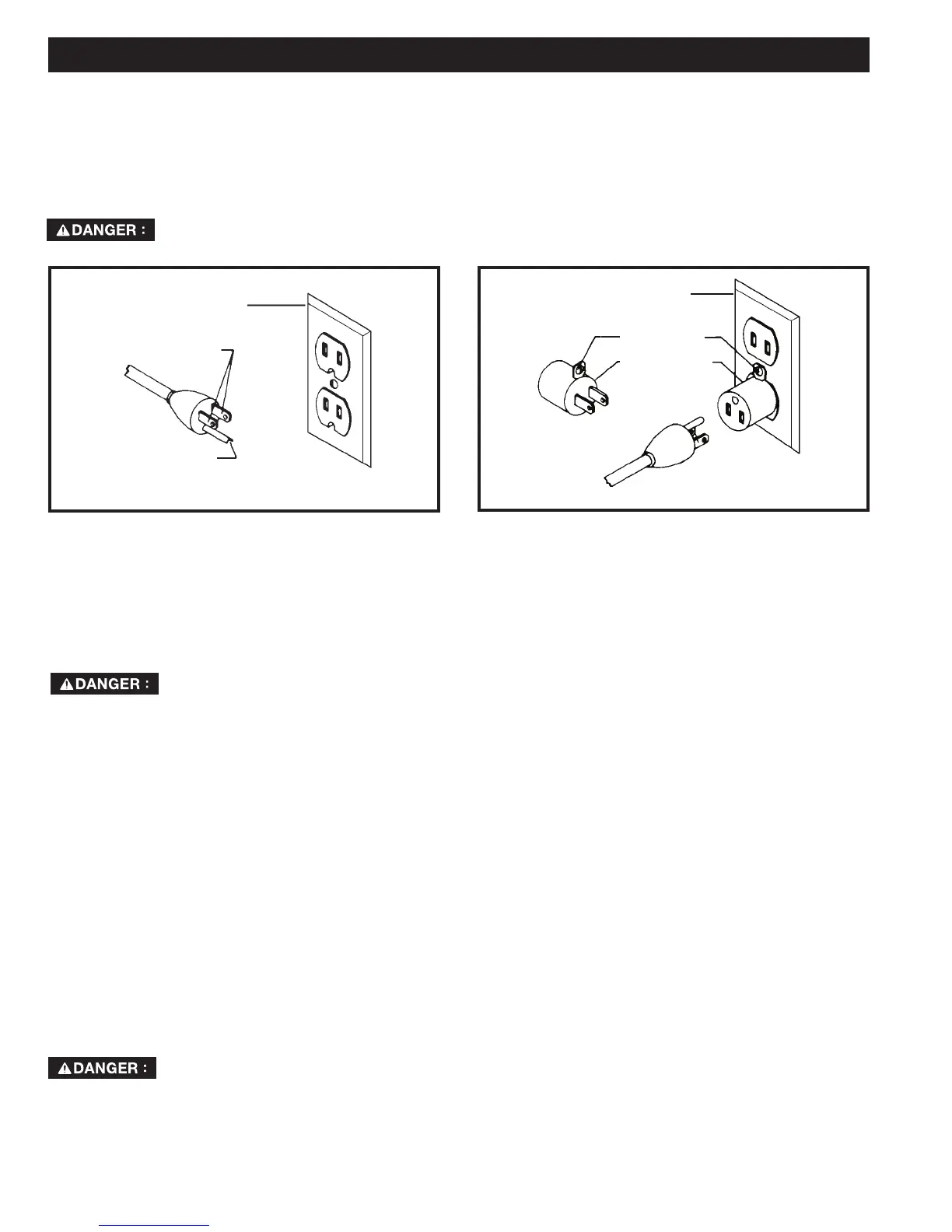 DANGER :

DANGER :

DANGER :