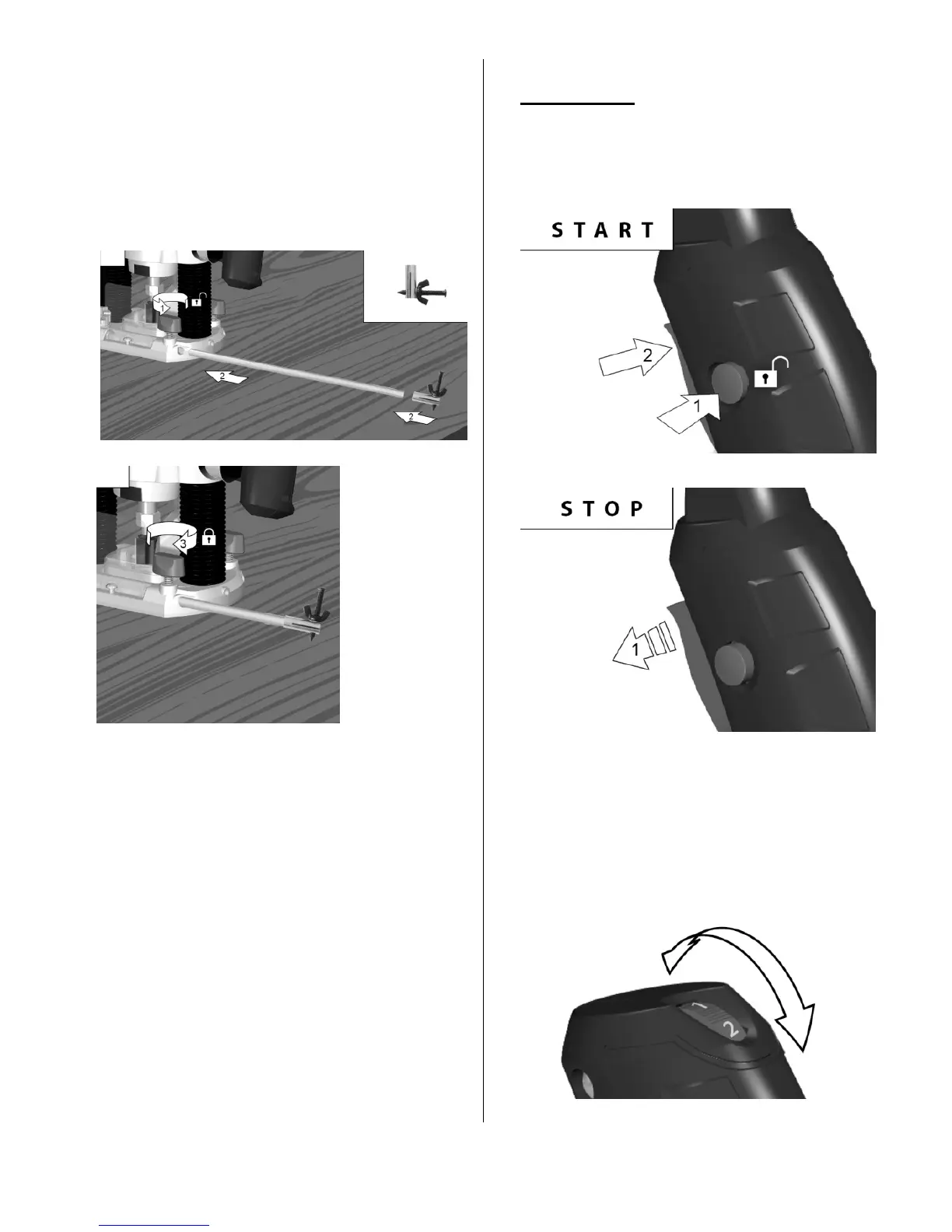 1

2

2

3

START

2

1

STOP

1

1

2