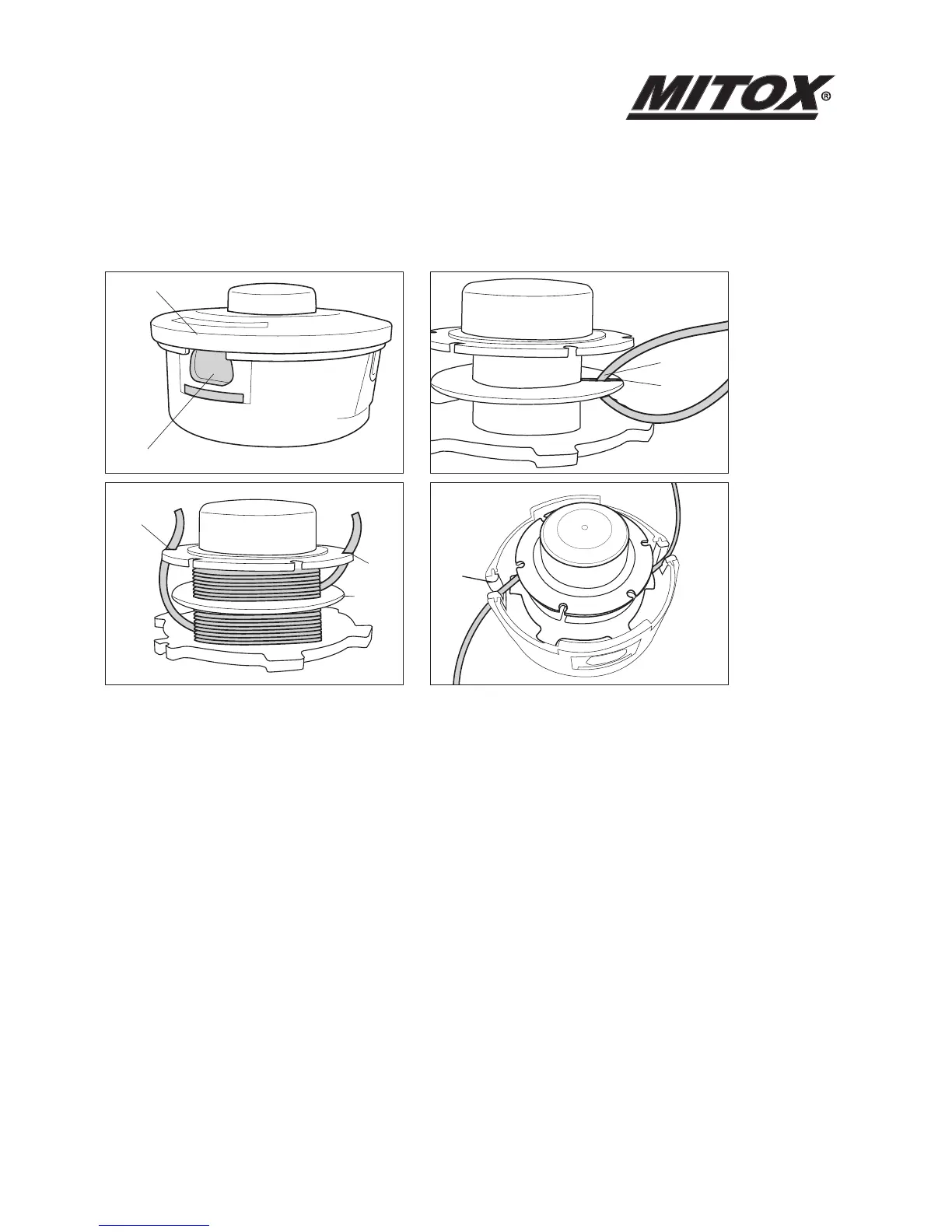 MITOX®