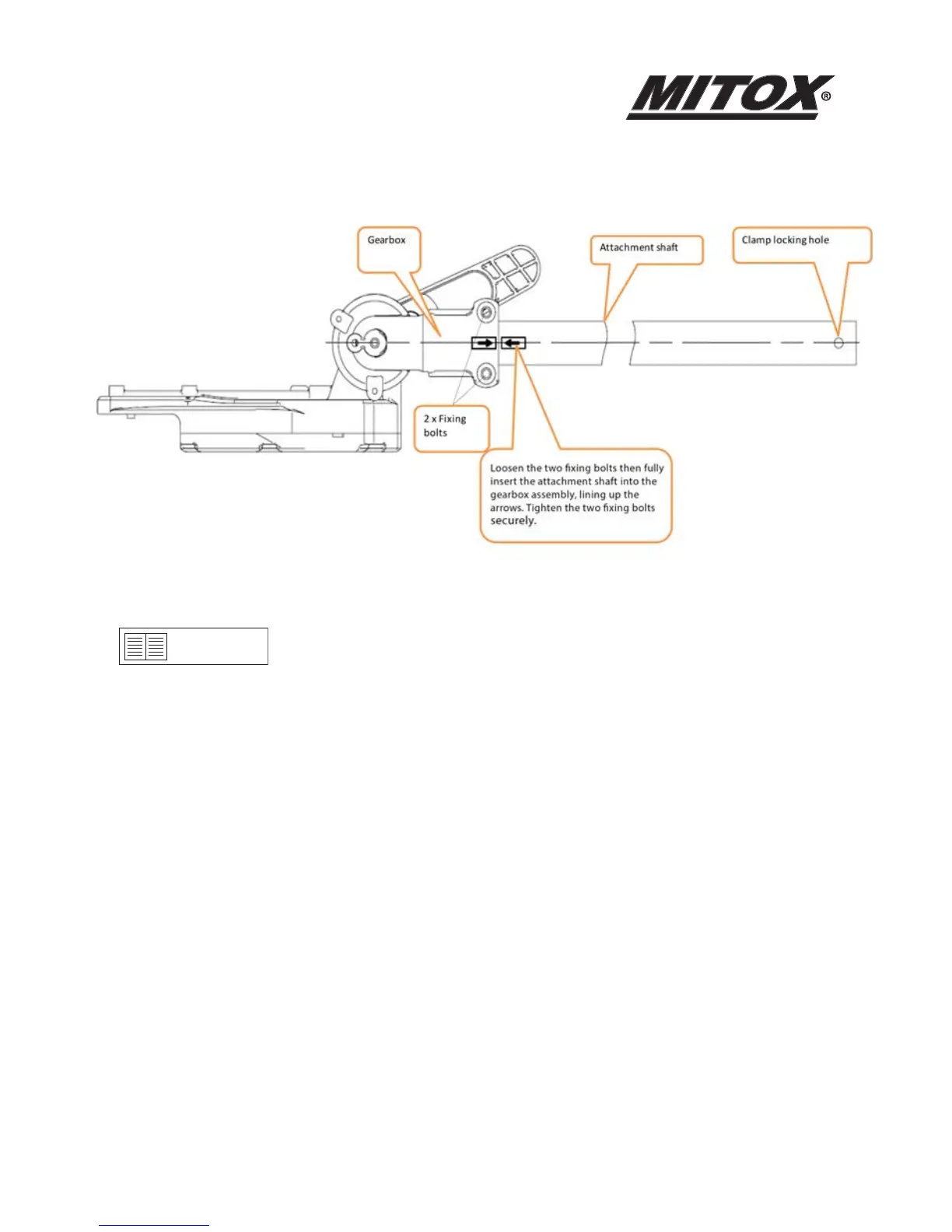 MITOX®

Gearbox

Attachment shaft

Clamp locking hole

2 x Fixing bolts

Loosen the two fixing bolts then fully insert the attachment shaft into the gearbox assembly, lining up the arrows. Tighten the two fixing bolts securely.