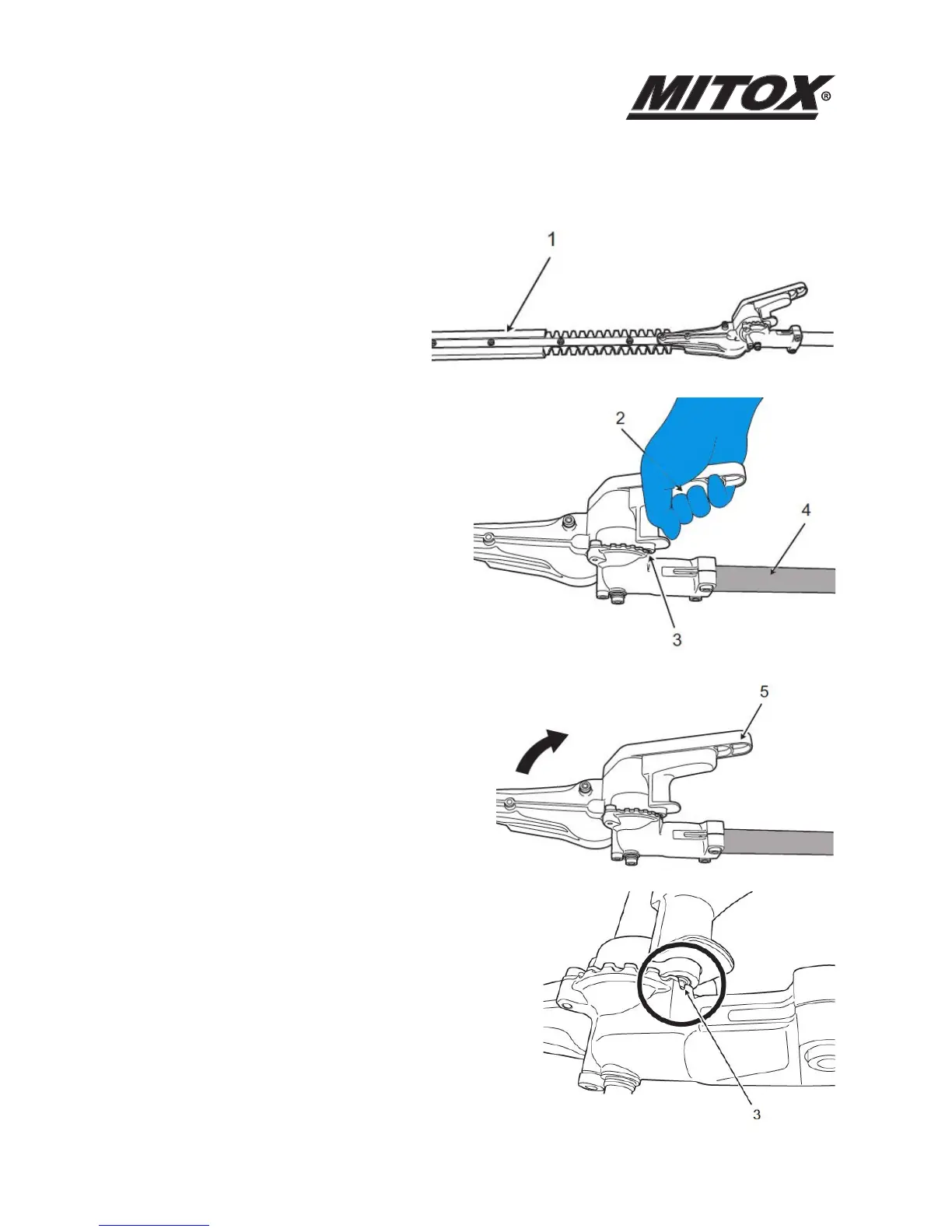 MITOX®

1

2

4

3

5

3