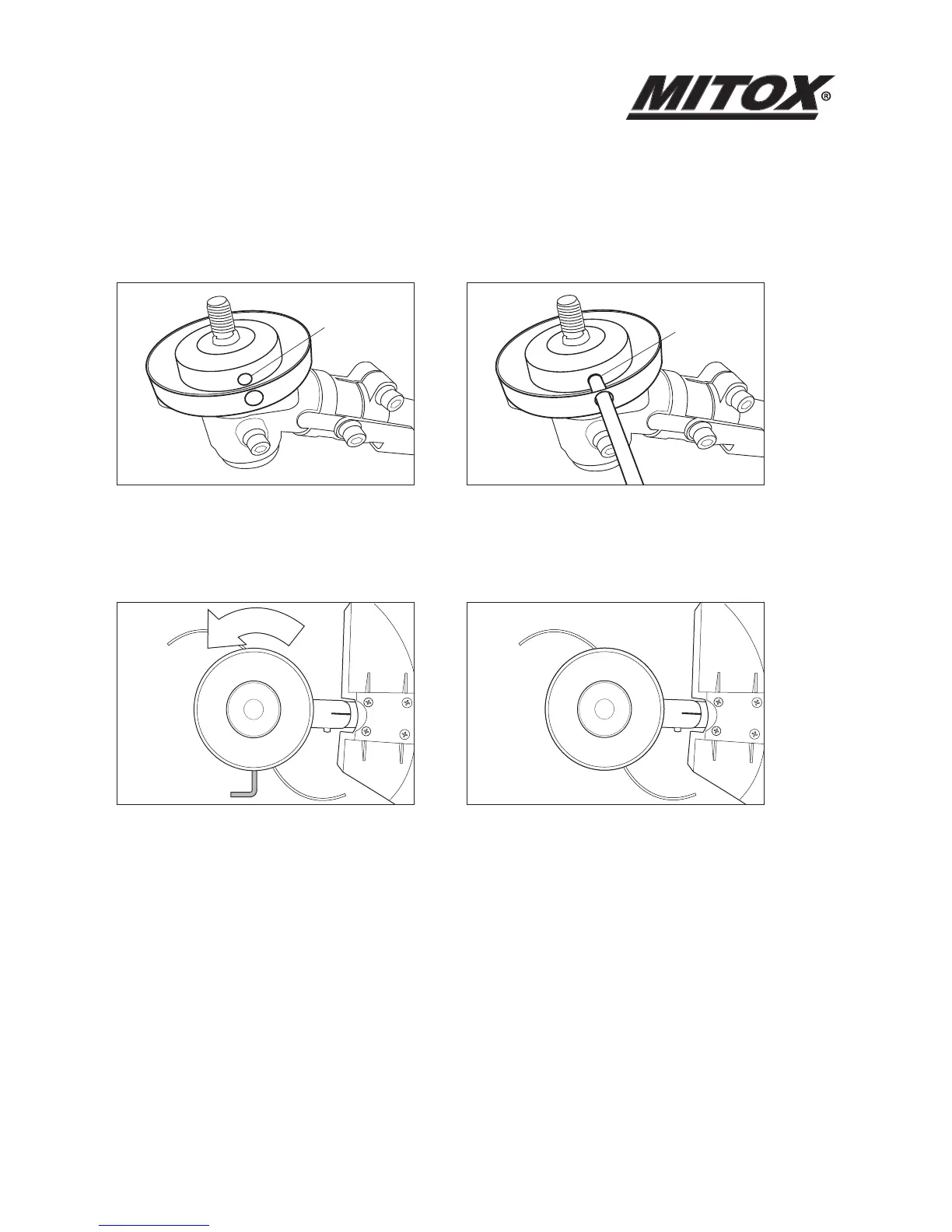 MITOX®