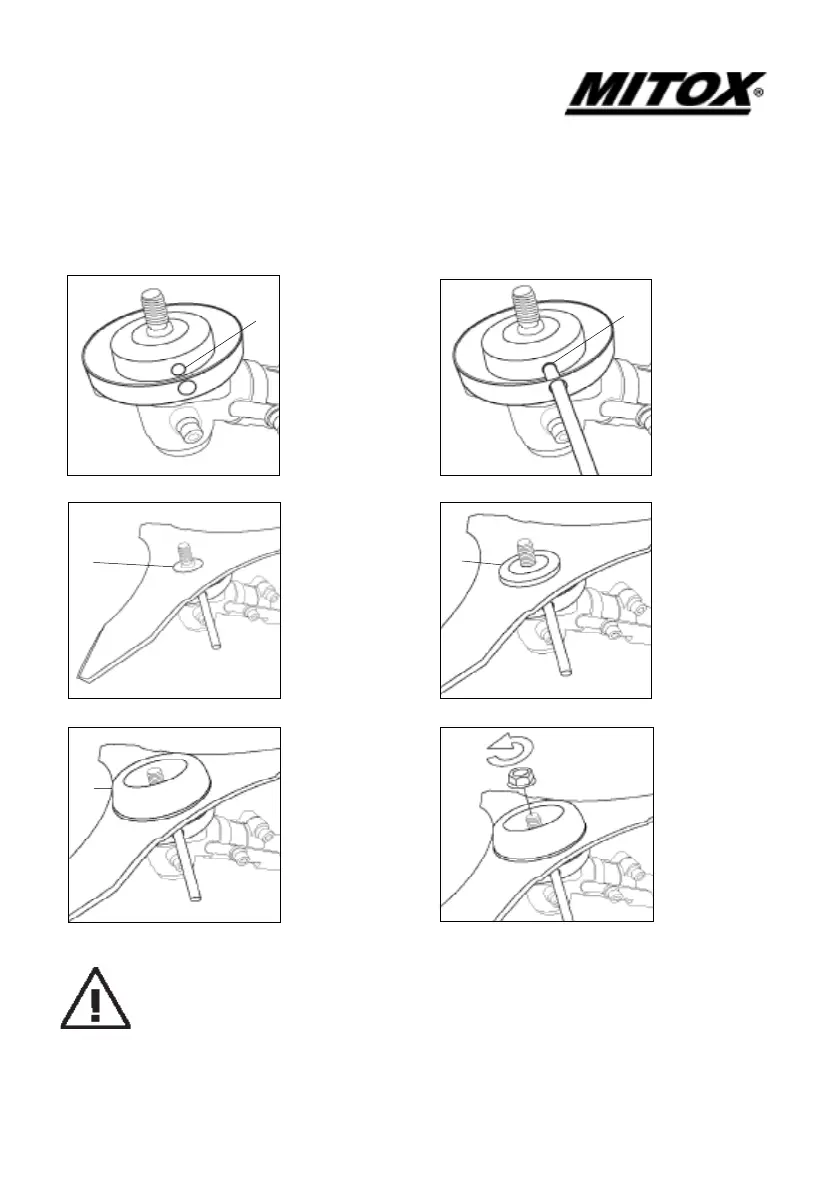 MITOX®