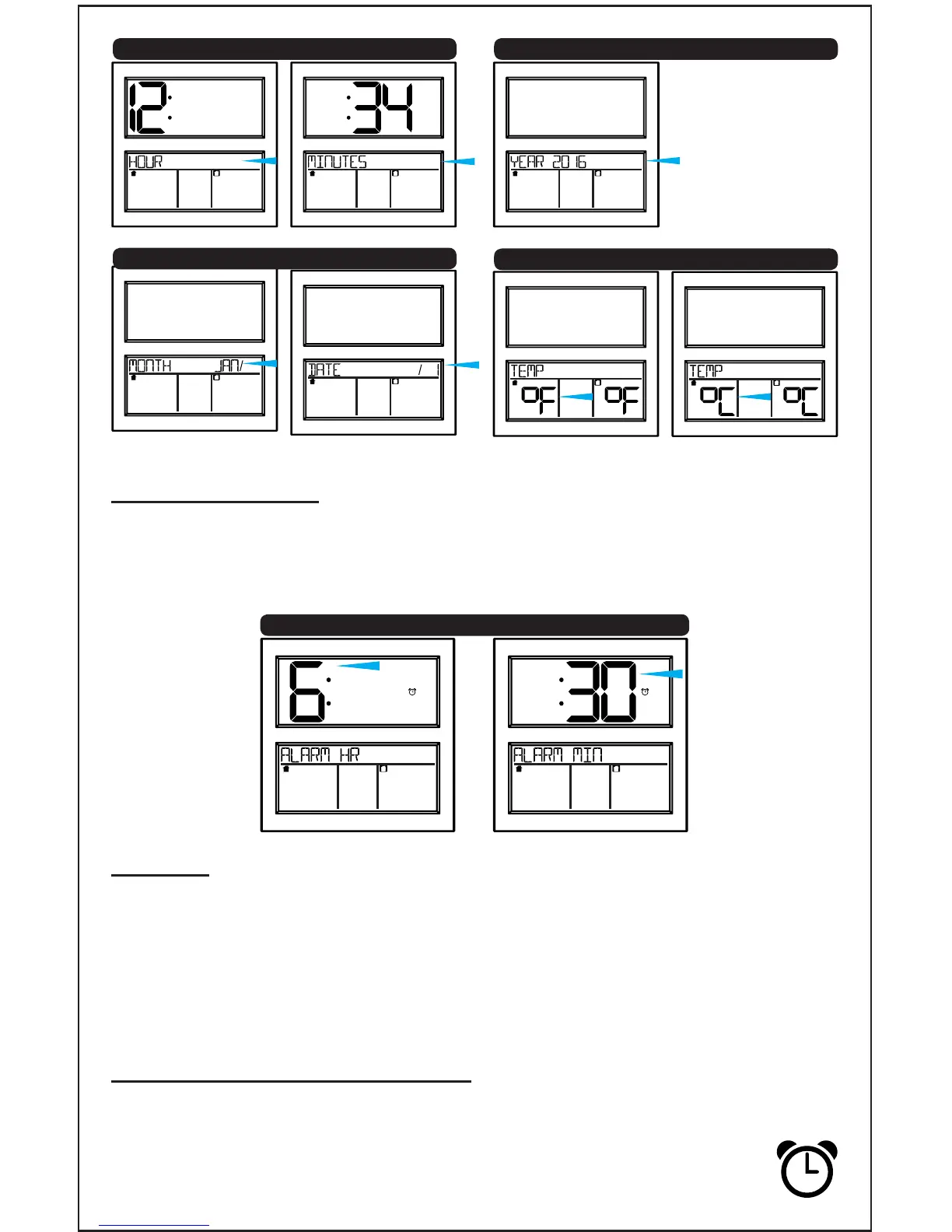 12:

HOUR

:34

MINUTES

YEAR 2016

MONTH JAN/

DATE / 1

TEMP

°F

°F

TEMP

°C

°C

6:

ALARM HR

:30

ALARM MIN