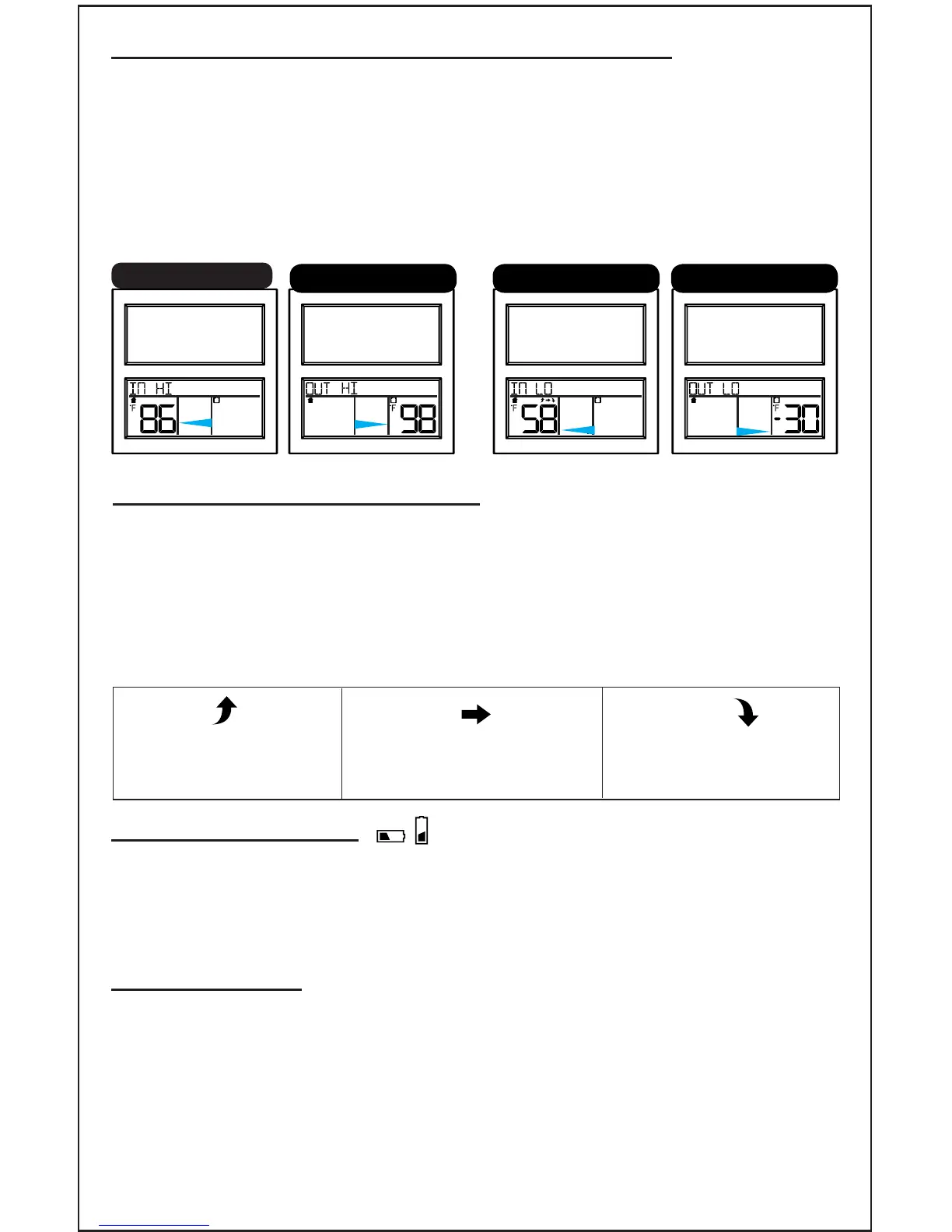 IN HI
°F 86

OUT HI
°F 98

IN LO
°F 58

OUT LO
°F -30