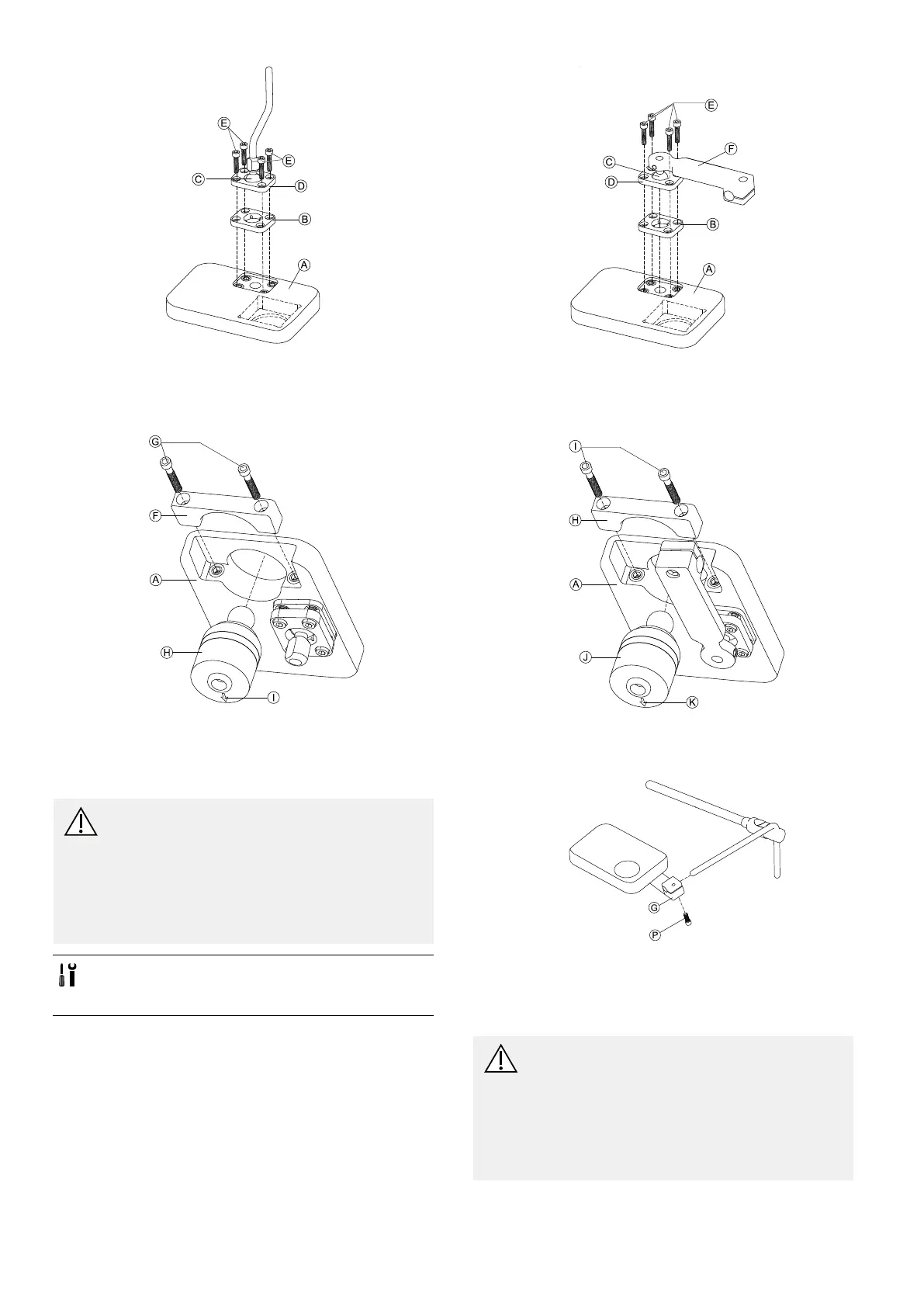 E
E
C
D
B
A

E
F
C
D
B
A

G
F
A
H
I

I
H
A
J
K

G
P