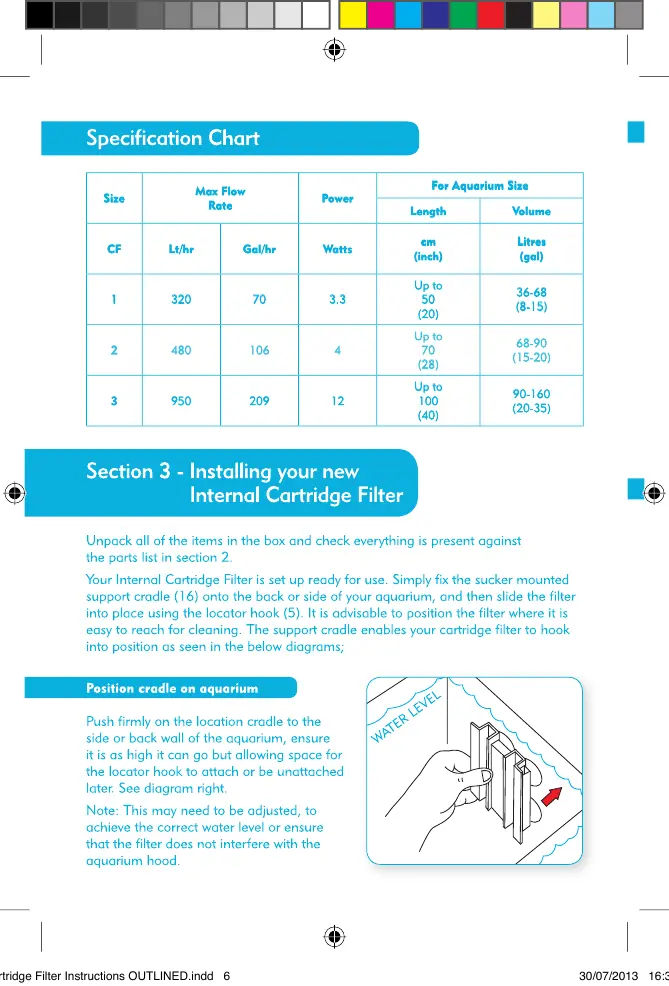 Specification Chart

| Size | Max Flow Rate | | Power | For Aquarium Size | |
|---|---|---|---|---|---|
| | | | | Length | Volume |
| CF | Lt/hr | Gal/hr | Watts | cm (inch) | Litres (gal) |
| 1 | 320 | 70 | 3.3 | Up to 50 (20) | 36-68 (8-15) |
| 2 | 480 | 106 | 4 | Up to 70 (28) | 68-90 (15-20) |
| 3 | 950 | 209 | 12 | Up to 100 (40) | 90-160 (20-35) |

Section 3 - Installing your new Internal Cartridge Filter

Unpack all of the items in the box and check everything is present against the parts list in section 2.

Your Internal Cartridge Filter is set up ready for use. Simply fix the sucker mounted support cradle (16) onto the back or side of your aquarium, and then slide the filter into place using the locator hook (5). It is advisable to position the filter where it is easy to reach for cleaning. The support cradle enables your cartridge filter to hook into position as seen in the below diagrams;

Position cradle on aquarium

Push firmly on the location cradle to the side or back wall of the aquarium, ensure it is as high it can go but allowing space for the locator hook to attach or be unattached later. See diagram right.

Note: This may need to be adjusted, to achieve the correct water level or ensure that the filter does not interfere with the aquarium hood.

WATER LEVEL

rtridge Filter Instructions OUTLINED.indd 6

30/07/2013 16:3