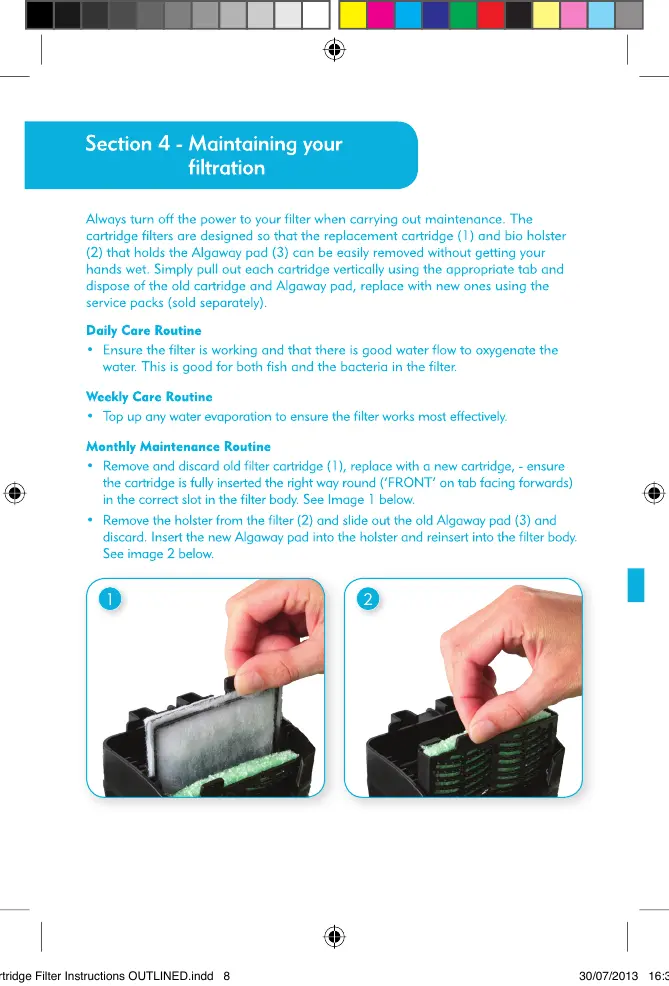 Section 4 - Maintaining your filtration

Always turn off the power to your filter when carrying out maintenance. The cartridge filters are designed so that the replacement cartridge (1) and bio holster (2) that holds the Algaway pad (3) can be easily removed without getting your hands wet. Simply pull out each cartridge vertically using the appropriate tab and dispose of the old cartridge and Algaway pad, replace with new ones using the service packs (sold separately).

Daily Care Routine

• Ensure the filter is working and that there is good water flow to oxygenate the water. This is good for both fish and the bacteria in the filter.

Weekly Care Routine

• Top up any water evaporation to ensure the filter works most effectively.

Monthly Maintenance Routine

• Remove and discard old filter cartridge (1), replace with a new cartridge, - ensure the cartridge is fully inserted the right way round ('FRONT' on tab facing forwards) in the correct slot in the filter body. See Image 1 below.

• Remove the holster from the filter (2) and slide out the old Algaway pad (3) and discard. Insert the new Algaway pad into the holster and reinsert into the filter body. See image 2 below.

1

2

rtridge Filter Instructions OUTLINED.indd 8

30/07/2013 16:3