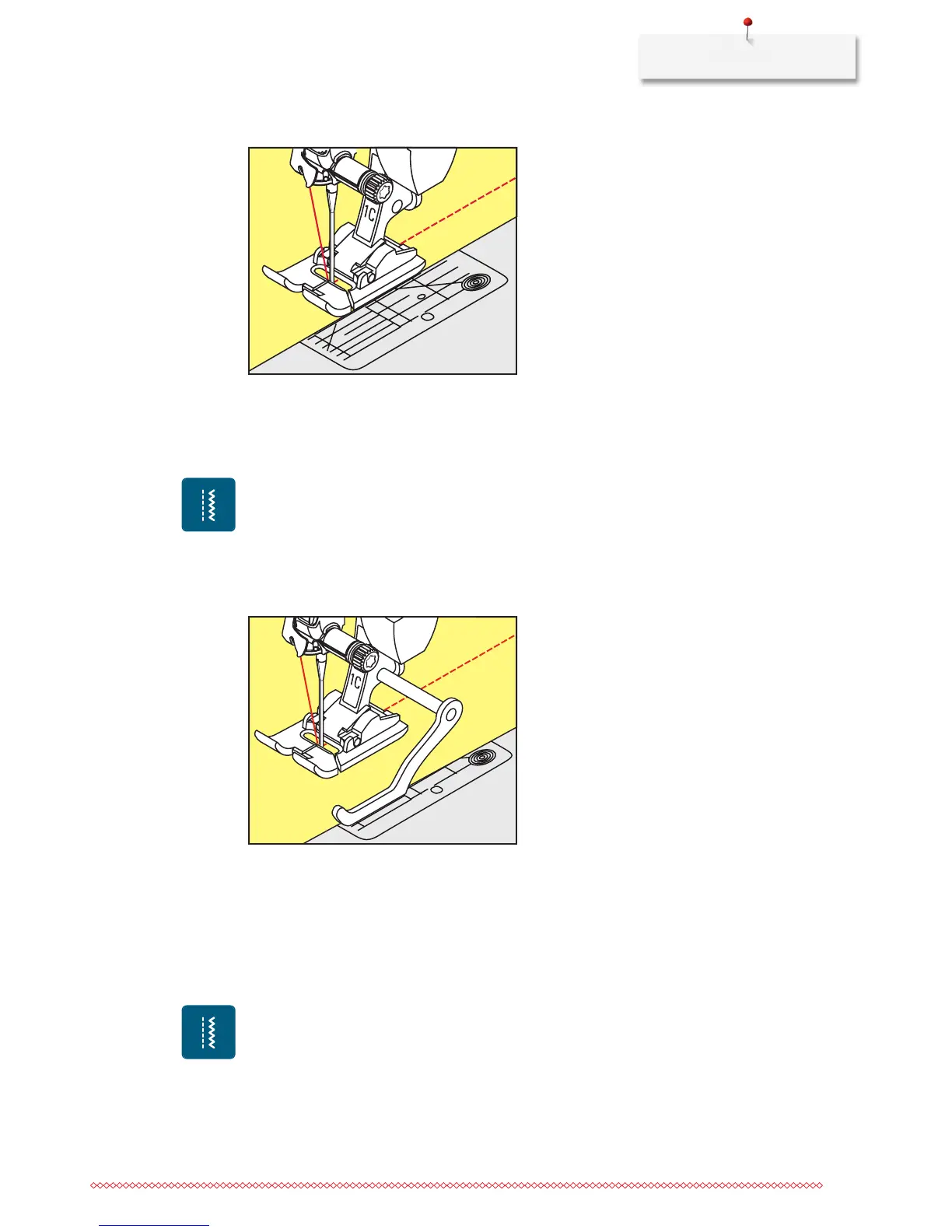 1C

1C