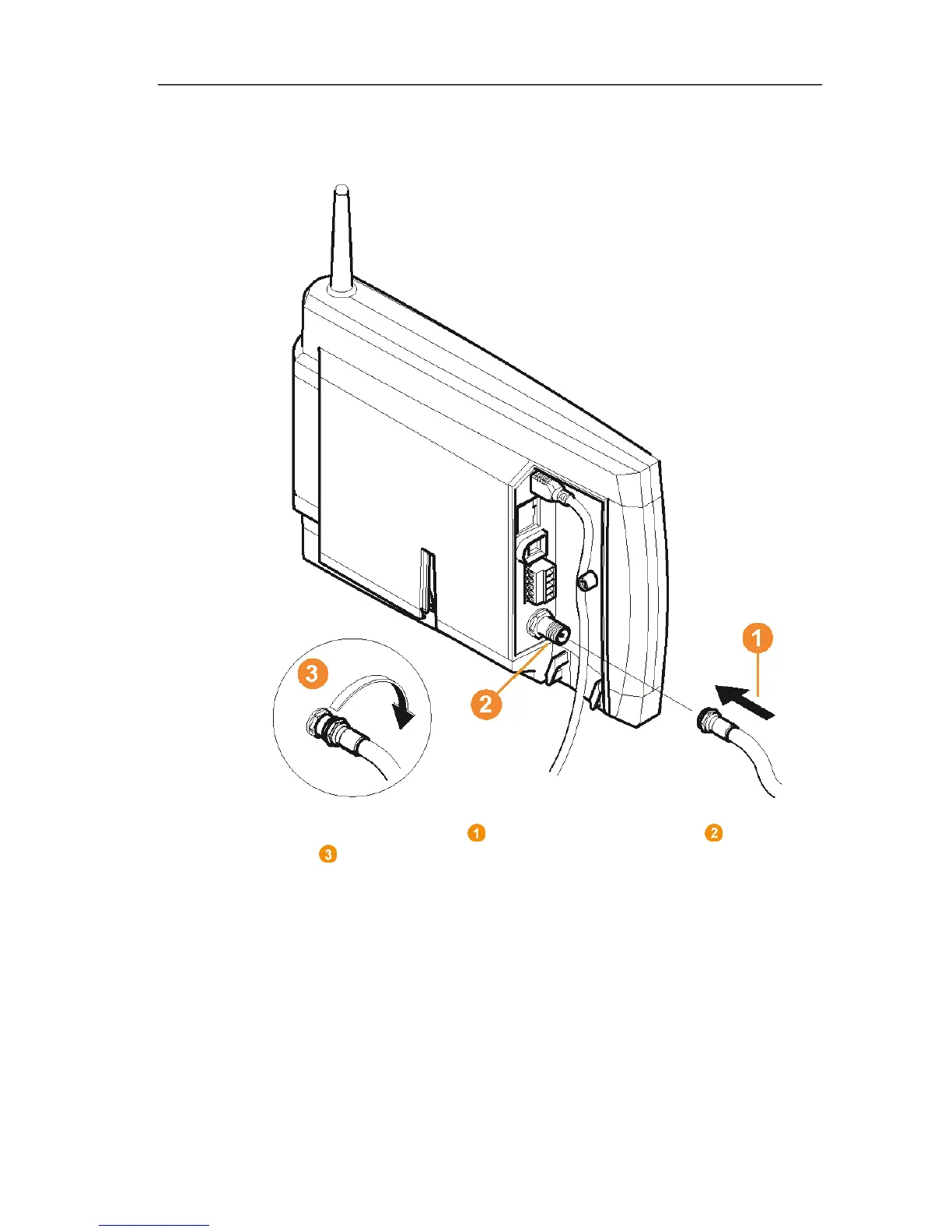 3

2

1

1 2

3