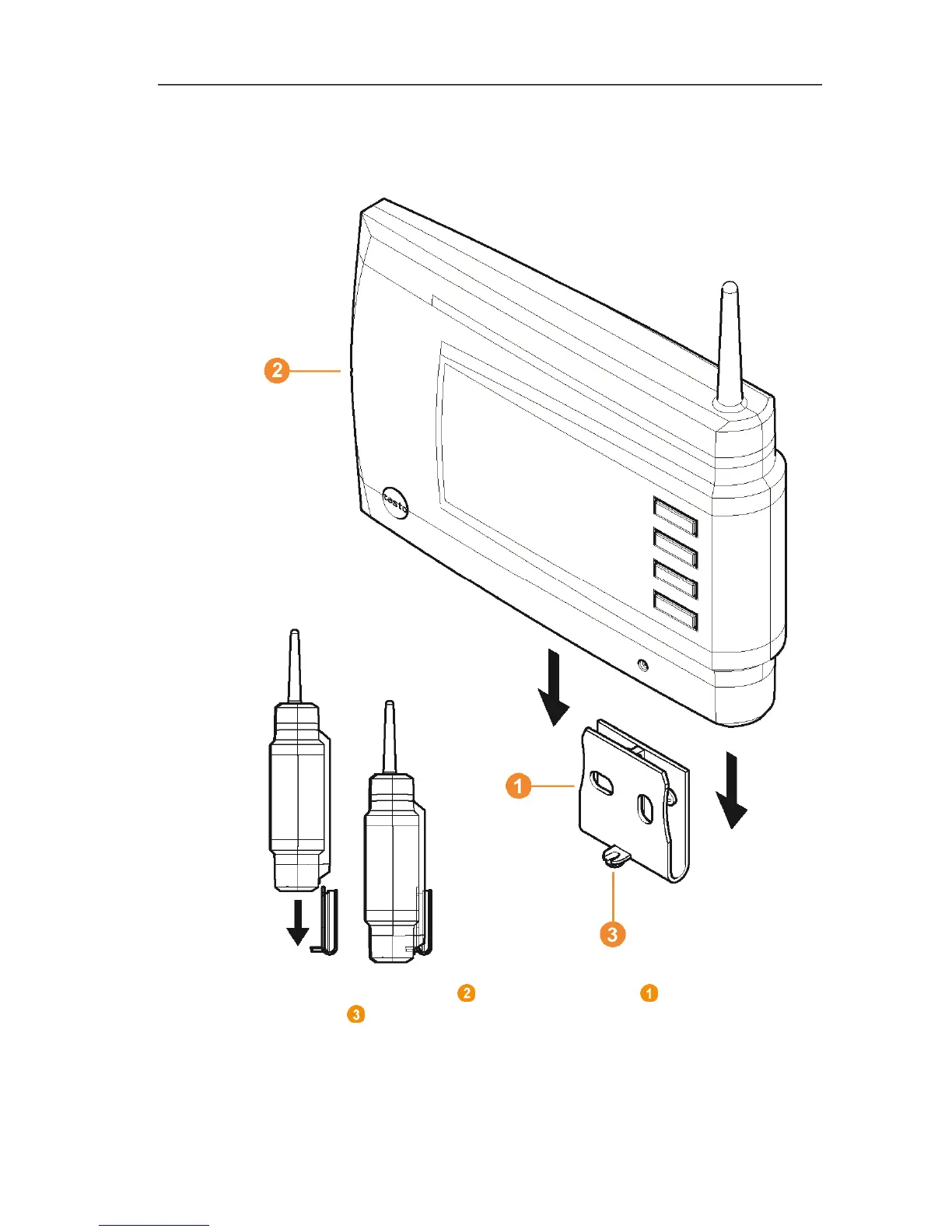 2

testo

1

3

2 1

3