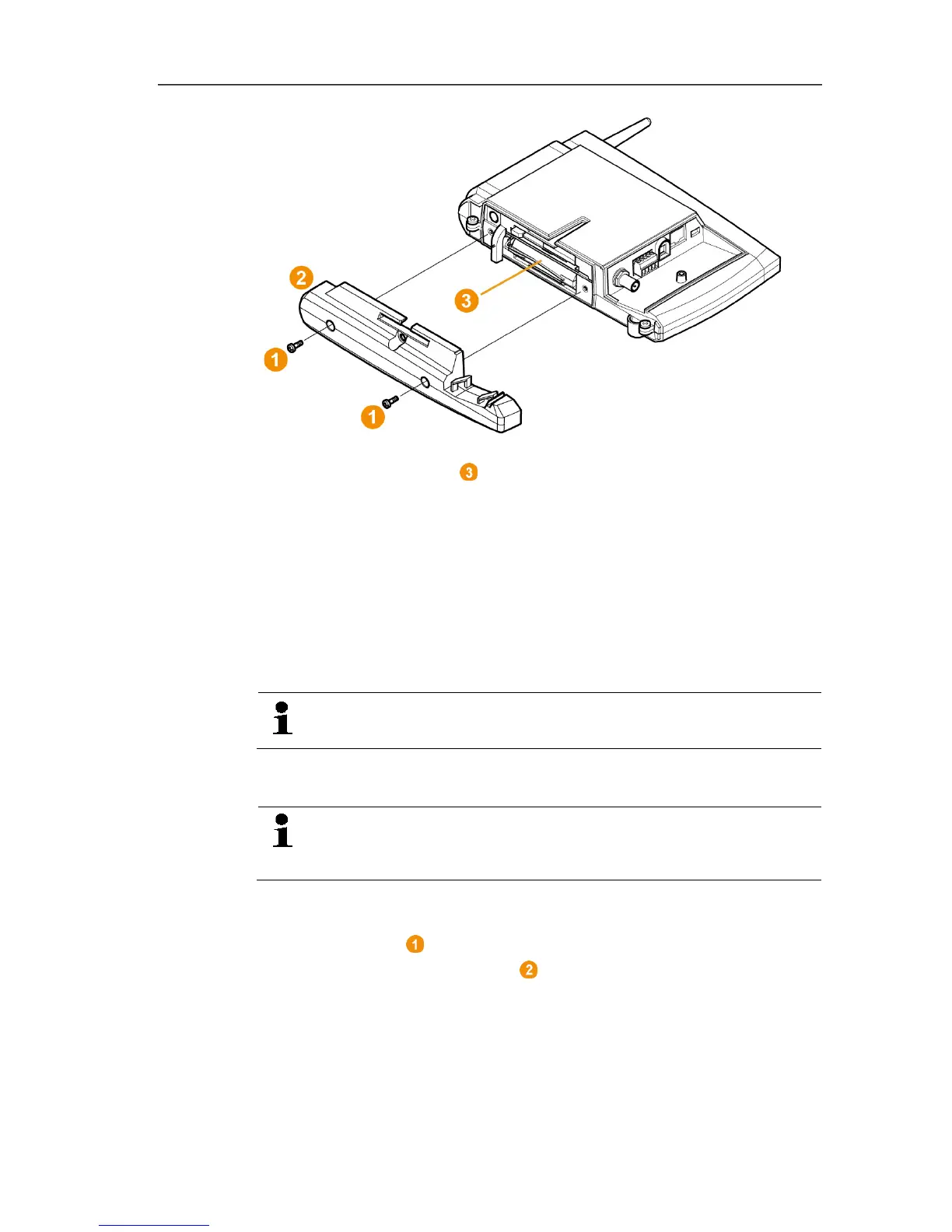 2

3

1

1

3

1

2