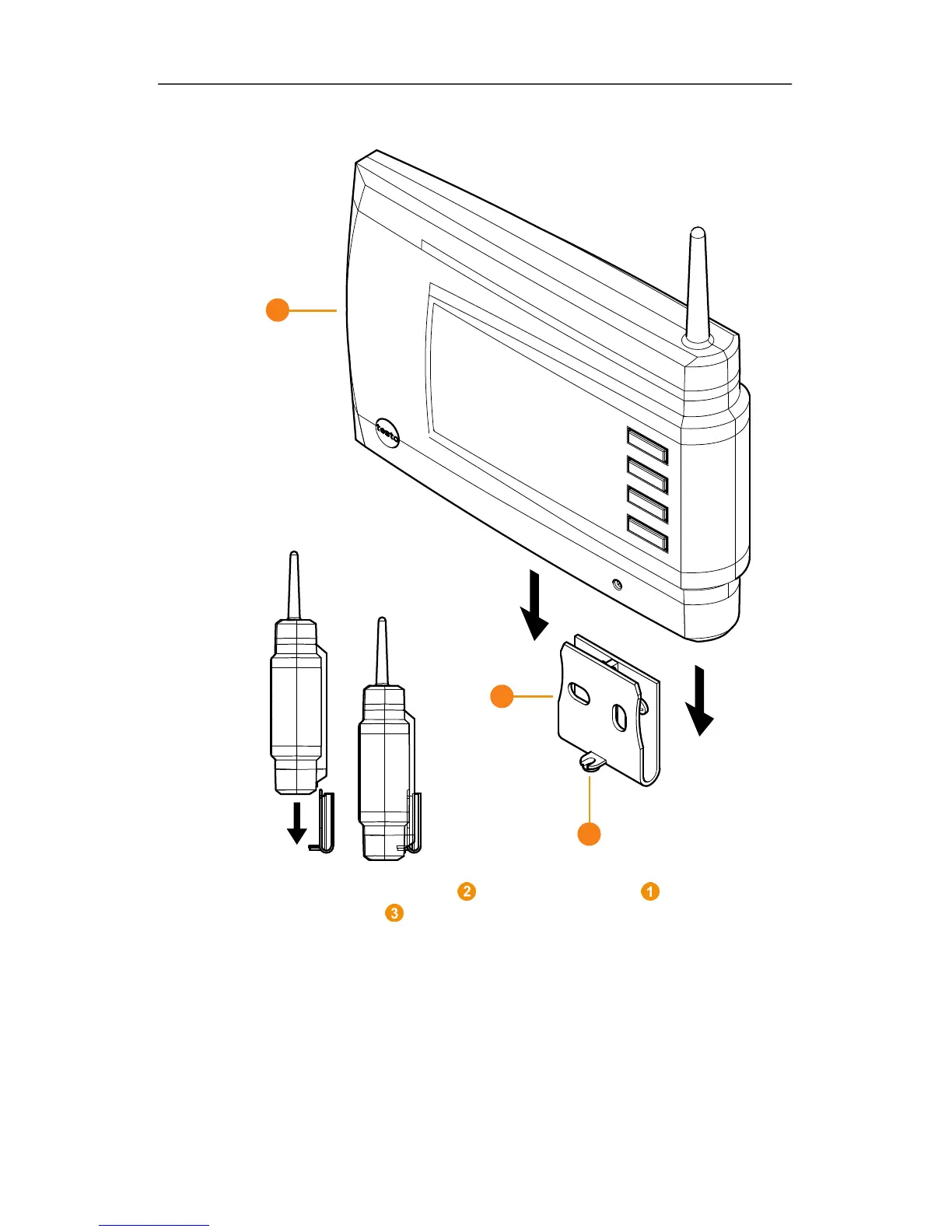 testo

2 1
3