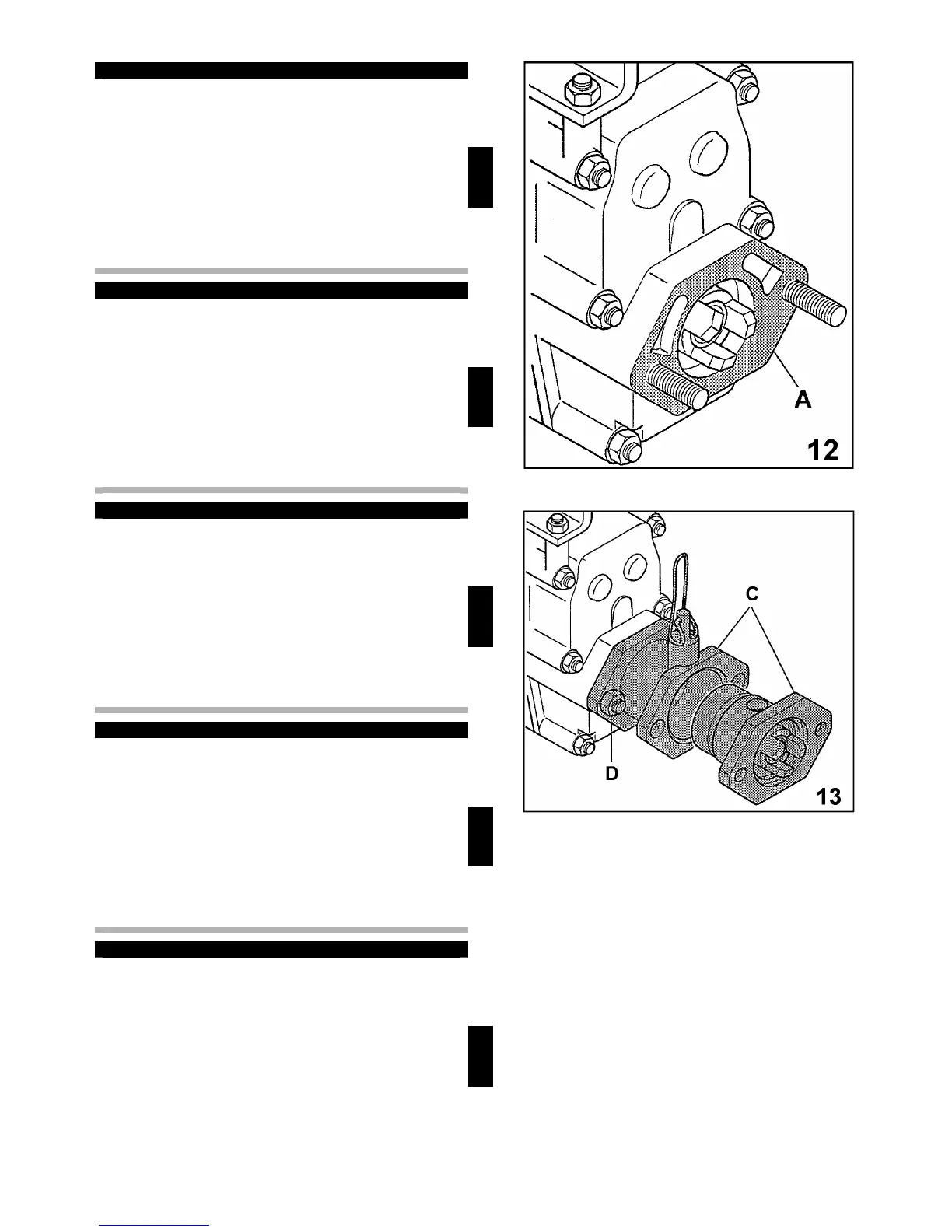 A

12

C

D

13