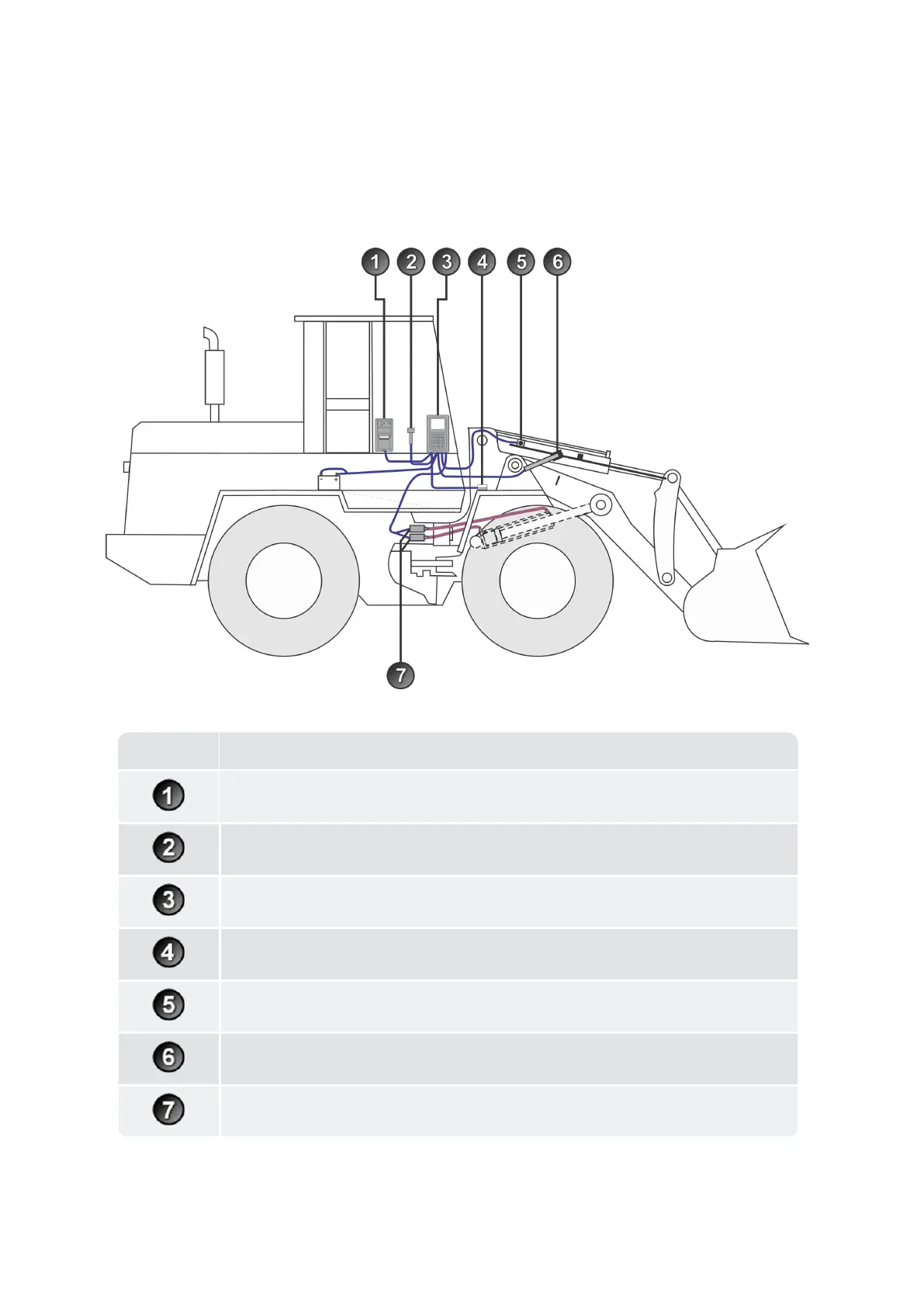 1 2 3 4 5 6

7

| | |
|---|---|
| 1 | |
| 2 | |
| 3 | |
| 4 | |
| 5 | |
| 6 | |
| 7 | |