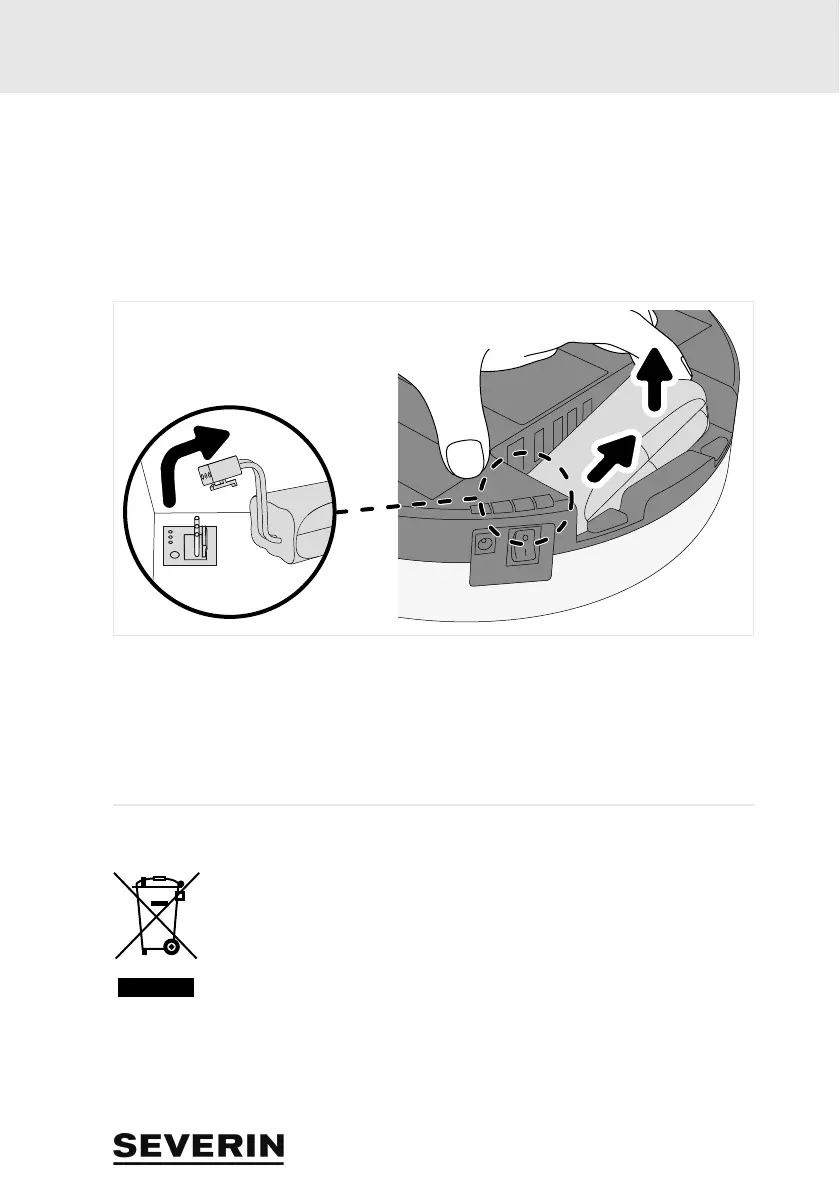 SEVERIN