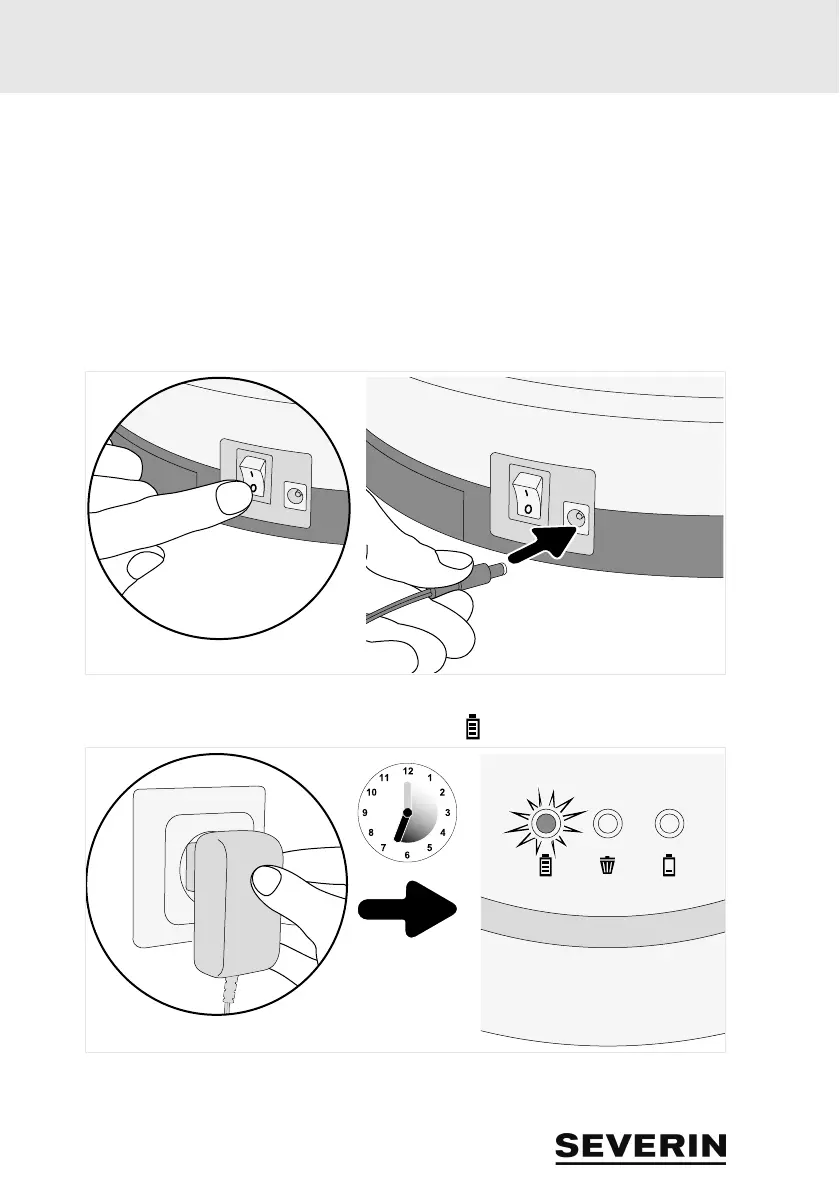 I
O

I
O

12
1
2
3
4
5
6
7
8
9
10
11

SEVERIN