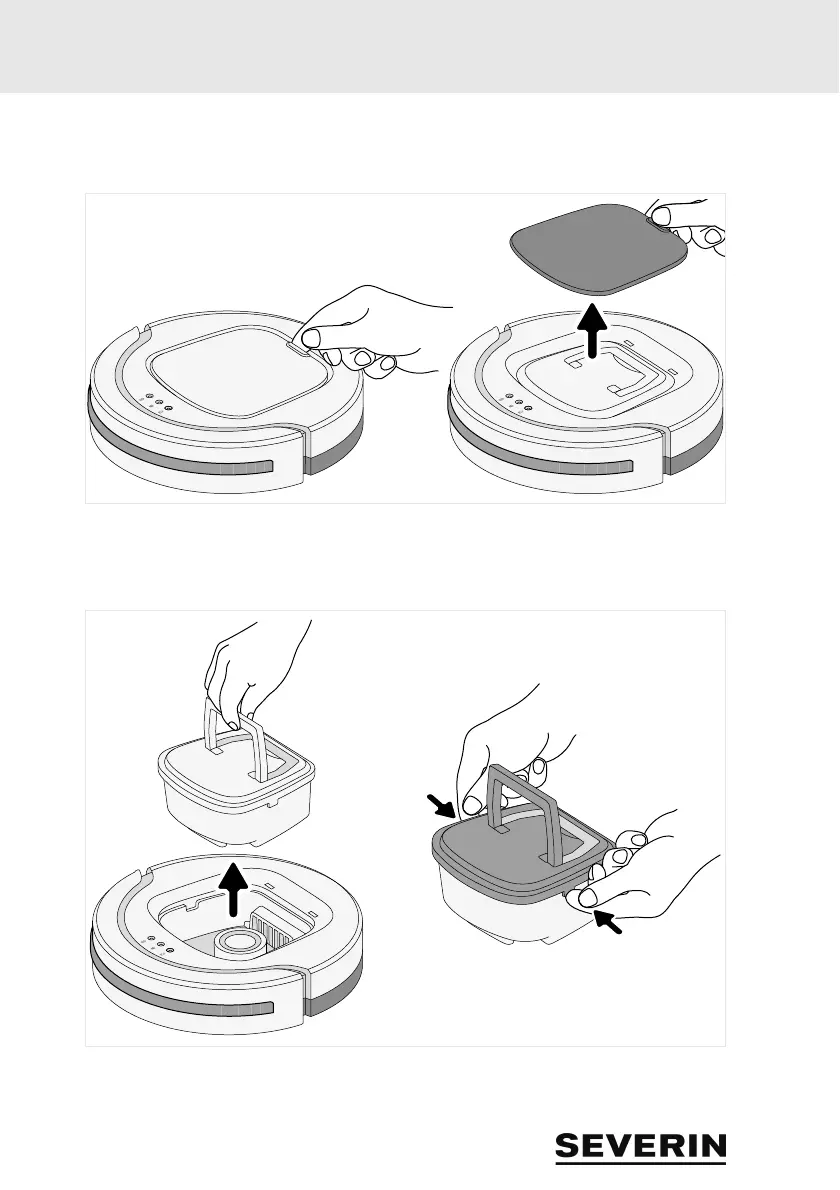 SEVERIN