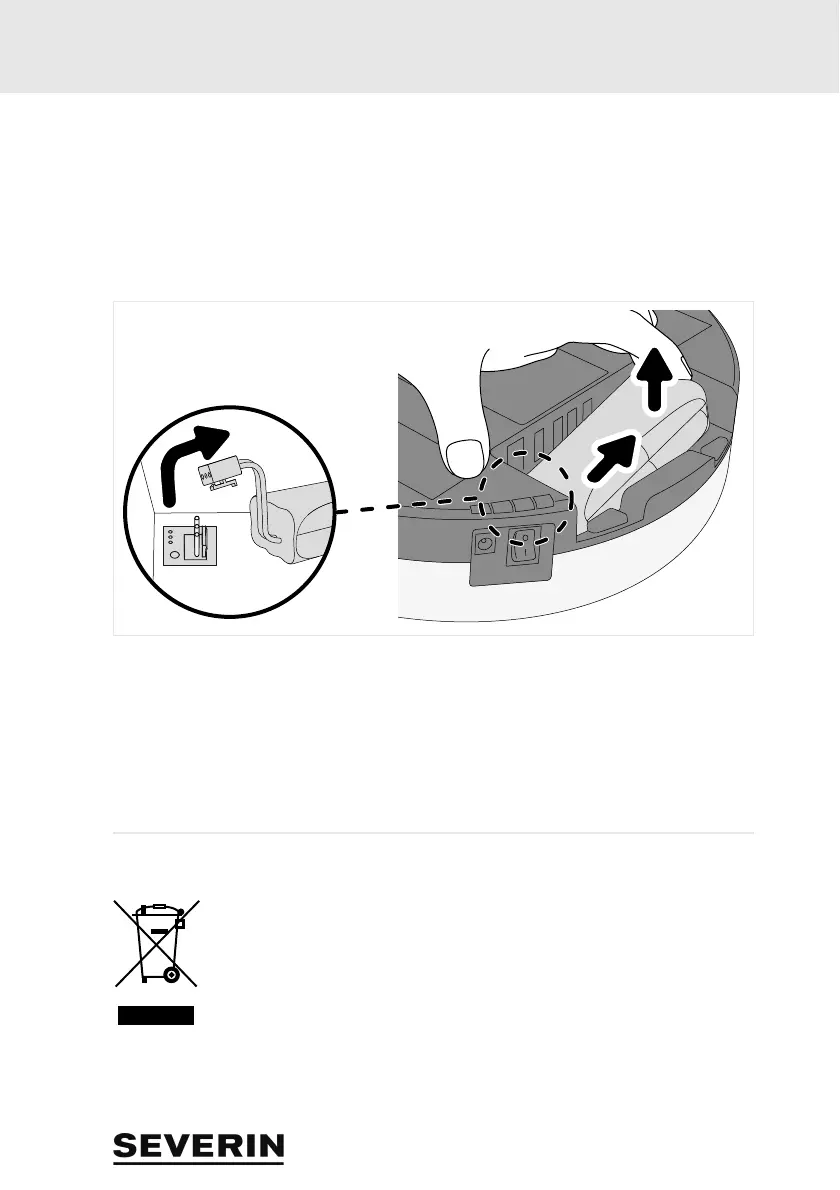 SEVERIN