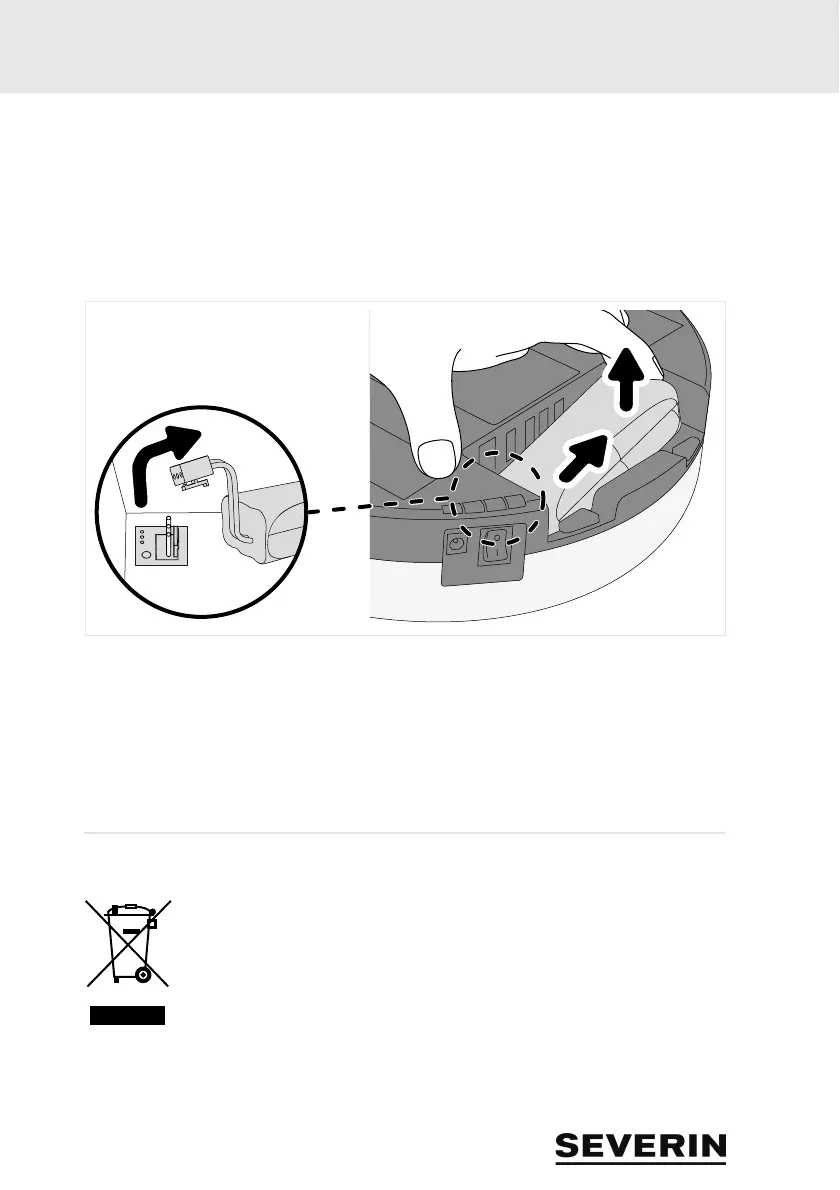 SEVERIN