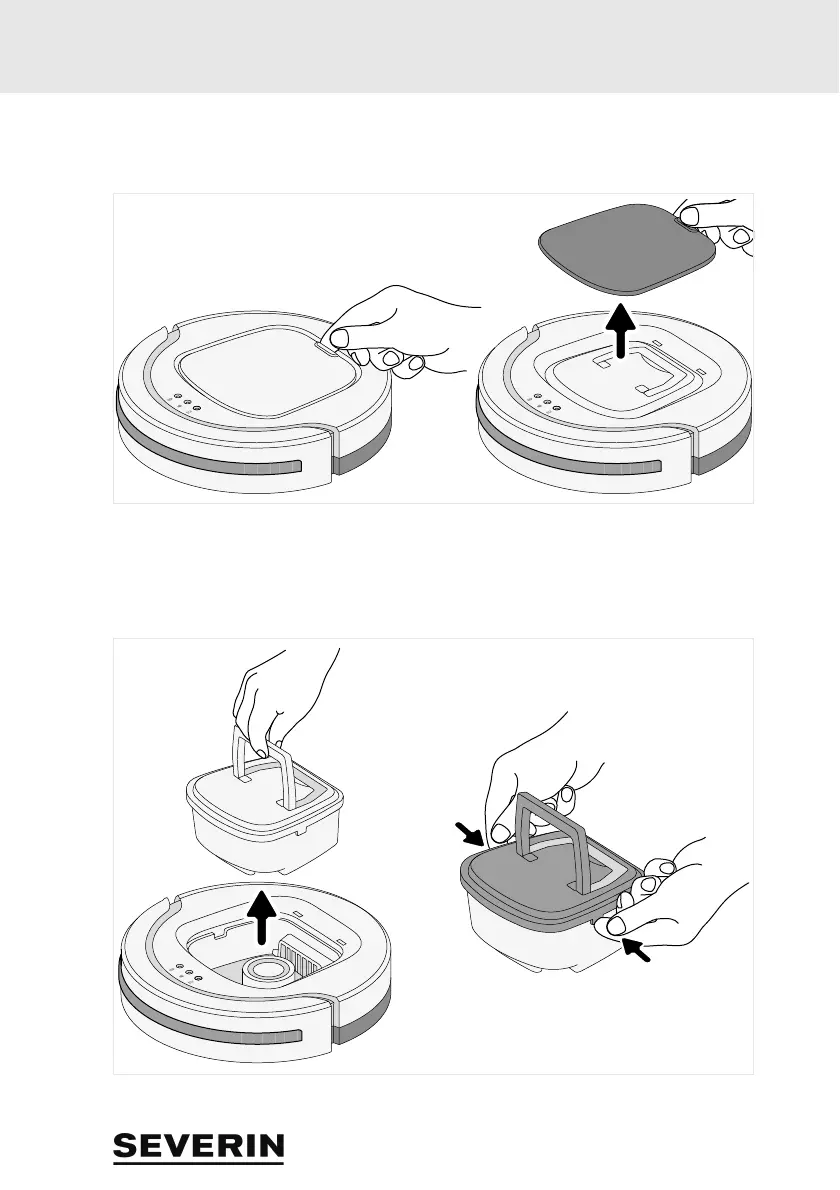 SEVERIN