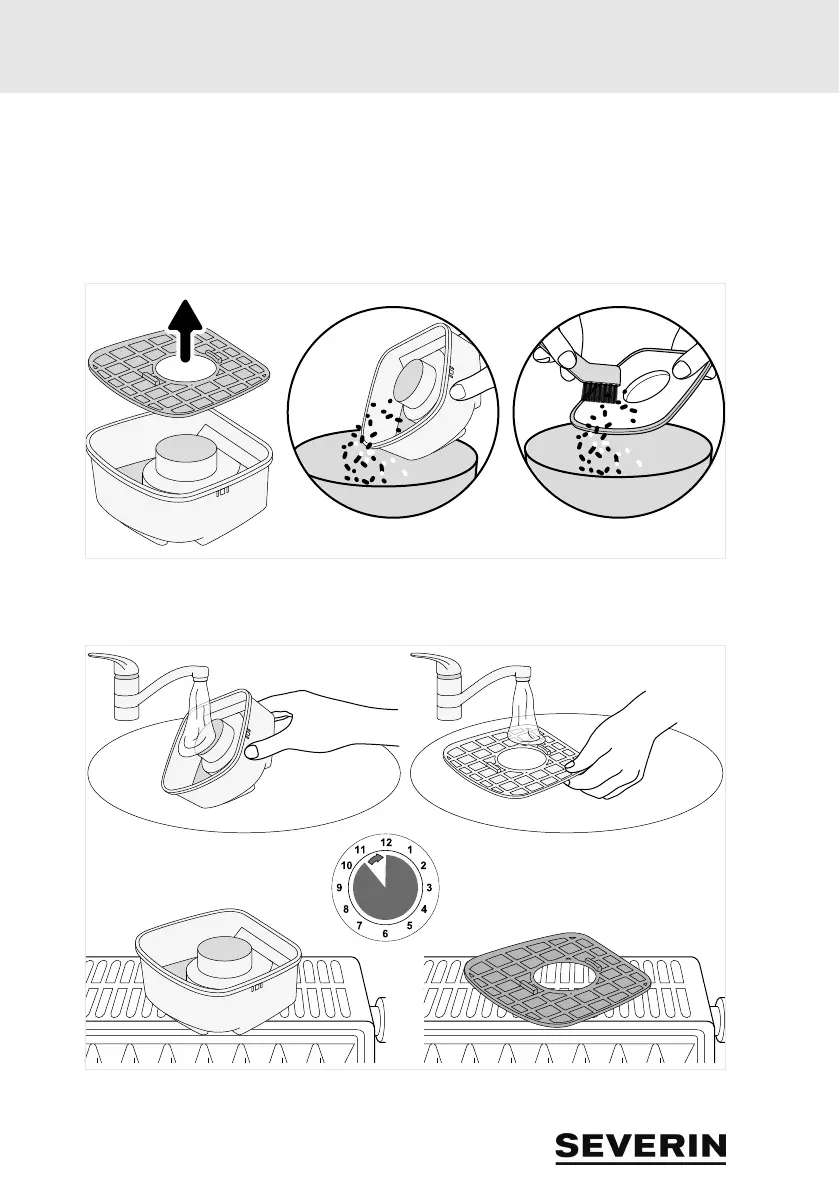 12
1
2
3
4
5
6
7
8
9
10
11

SEVERIN