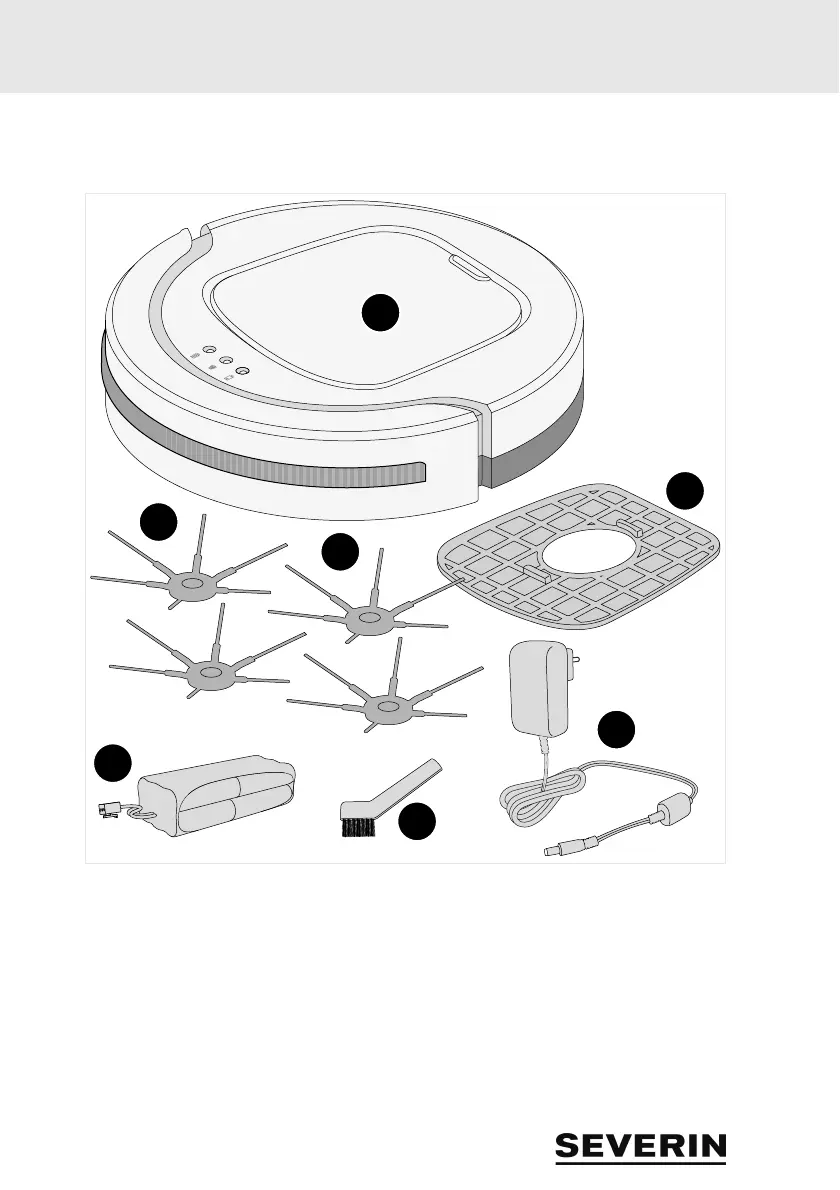 SEVERIN