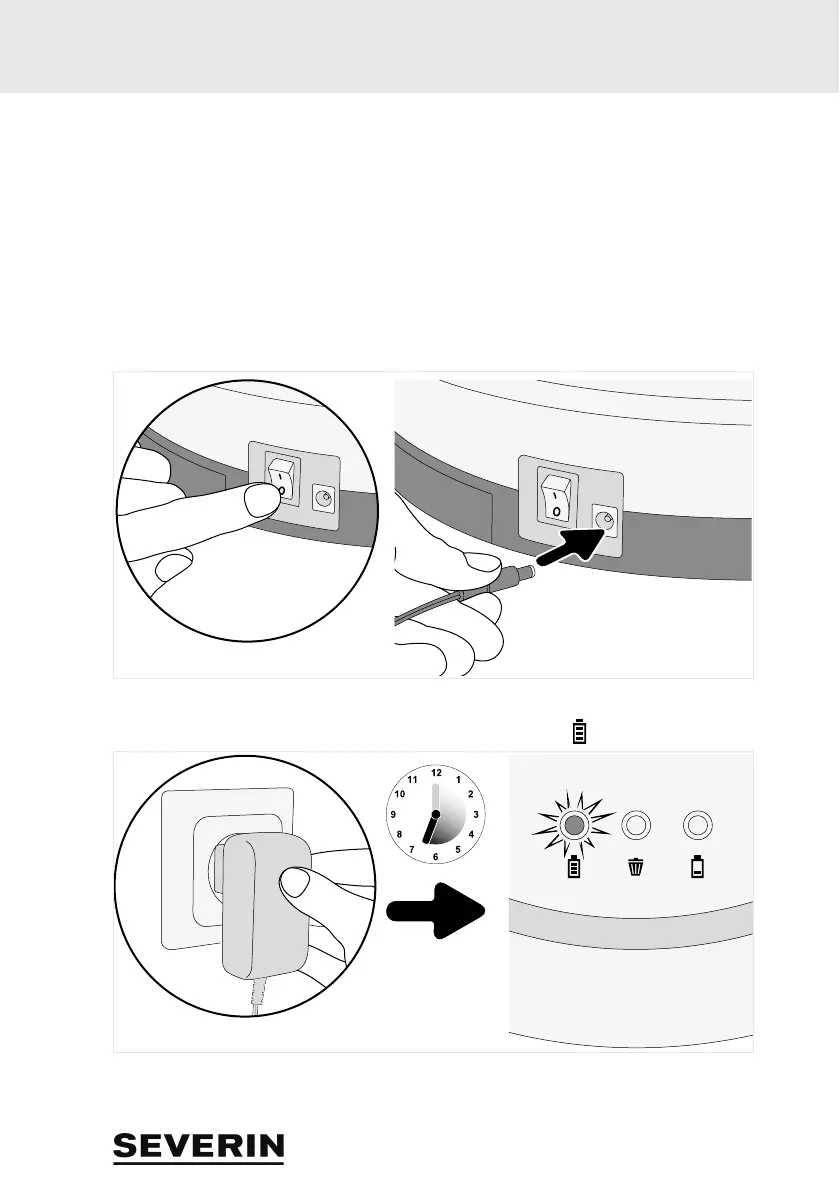 I
O

I
O

12
1
2
3
4
5
6
7
8
9
10
11

SEVERIN