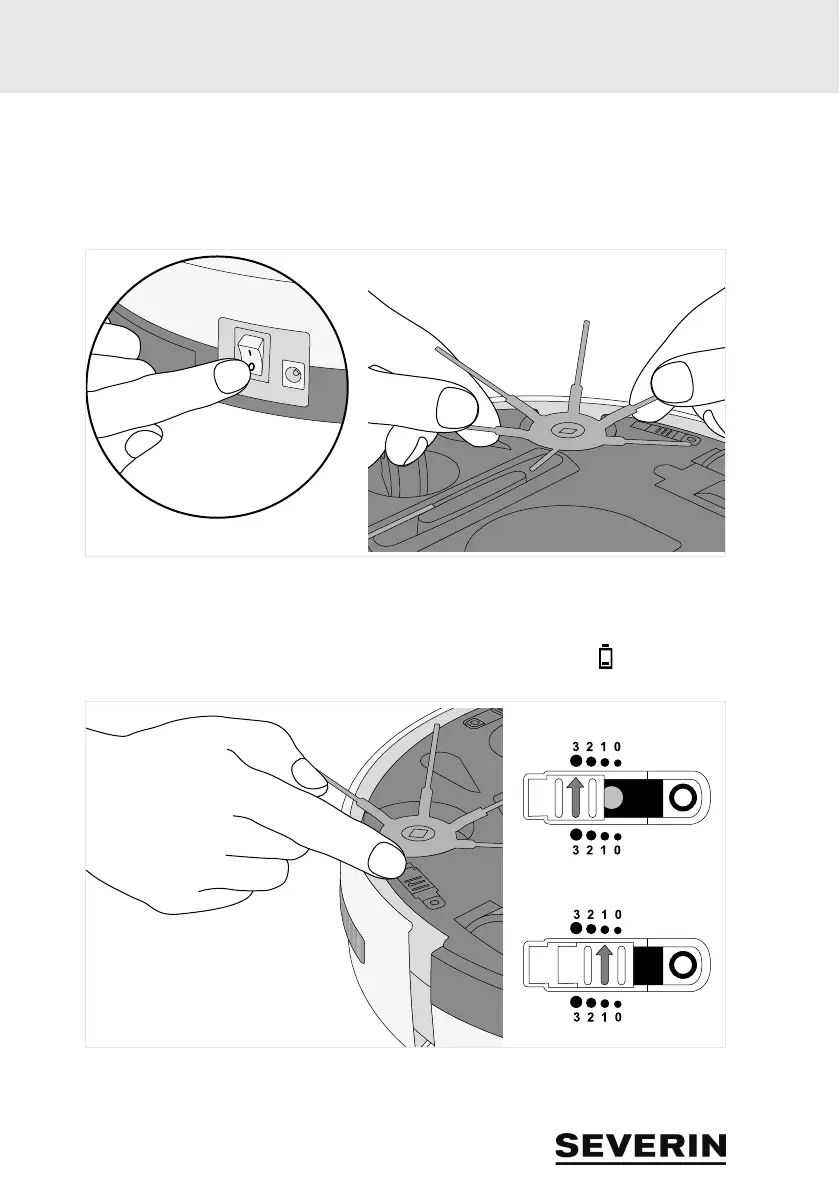 3 2 1 0

3 2 1 0

3 2 1 0

3 2 1 0

SEVERIN