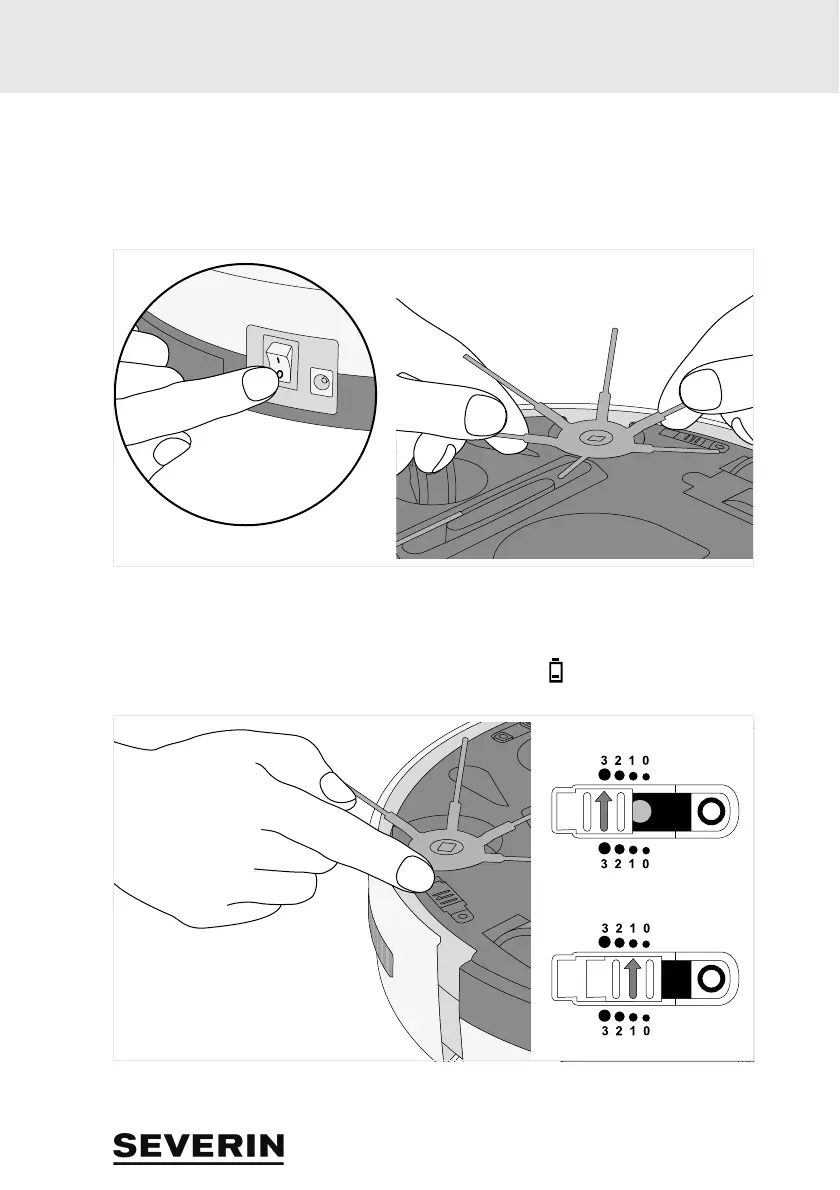 I
O

3 2 1 0

3 2 1 0

3 2 1 0

3 2 1 0

SEVERIN